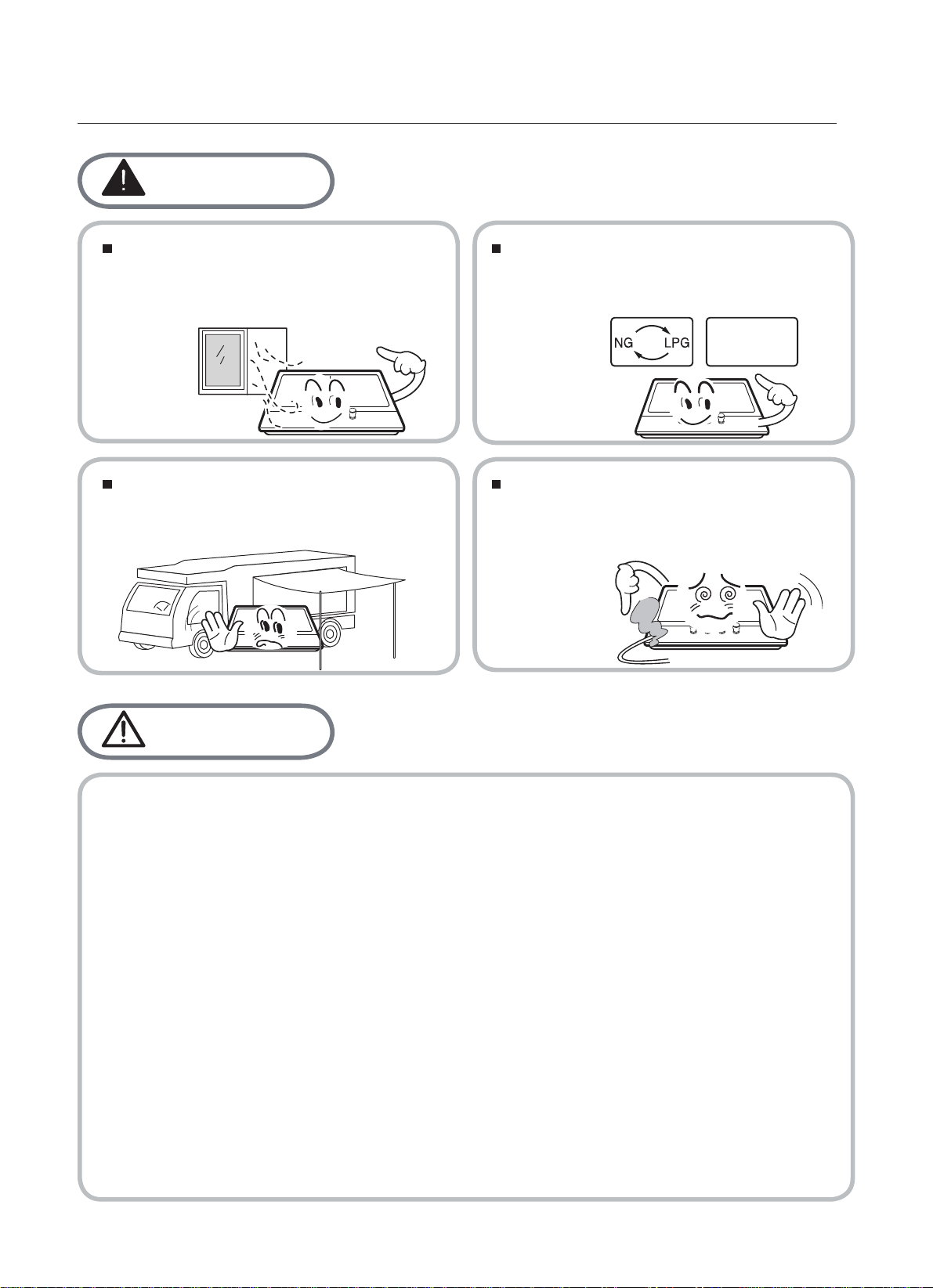 NG LPG