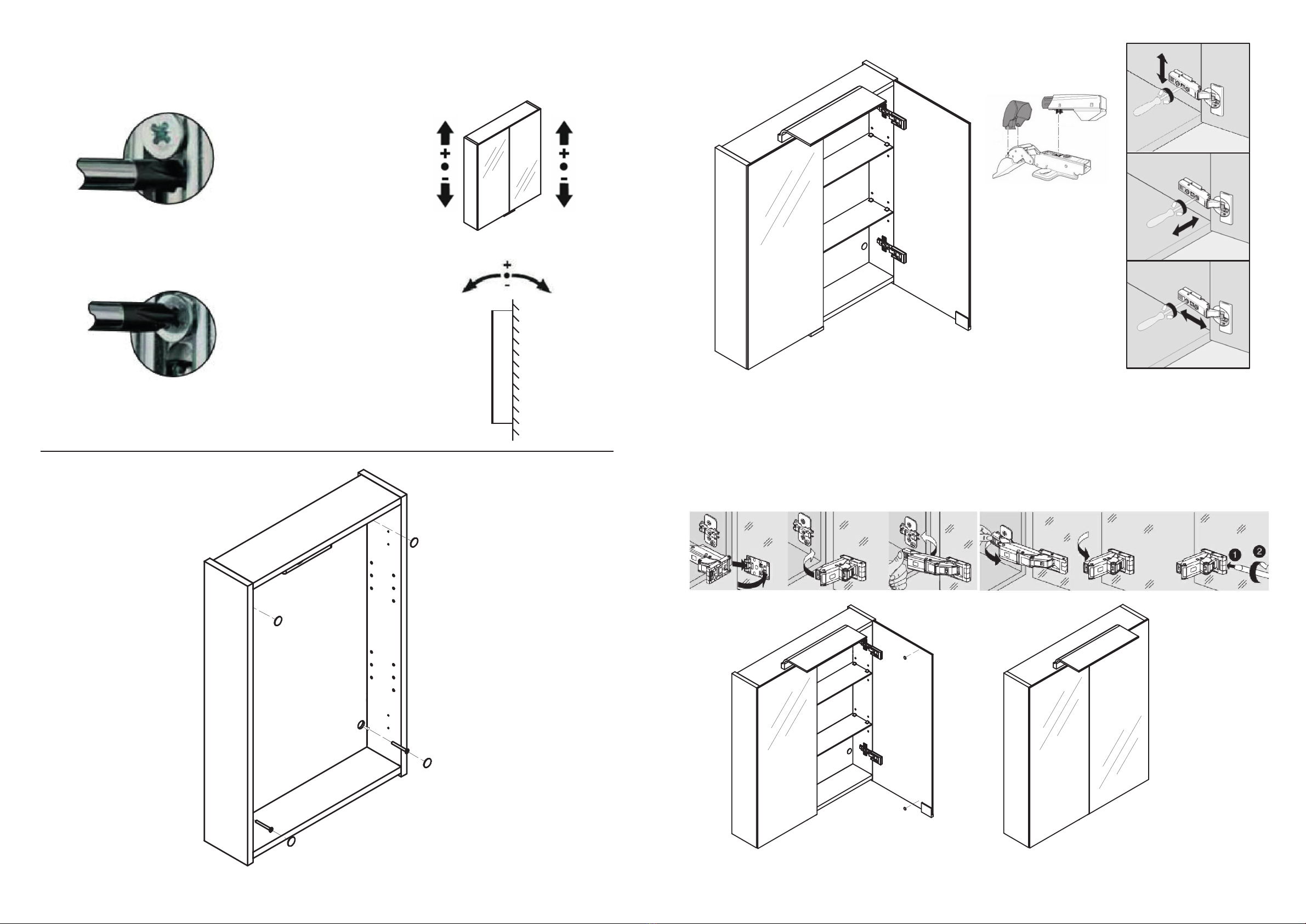 +
-
+
-
+
-
1
2