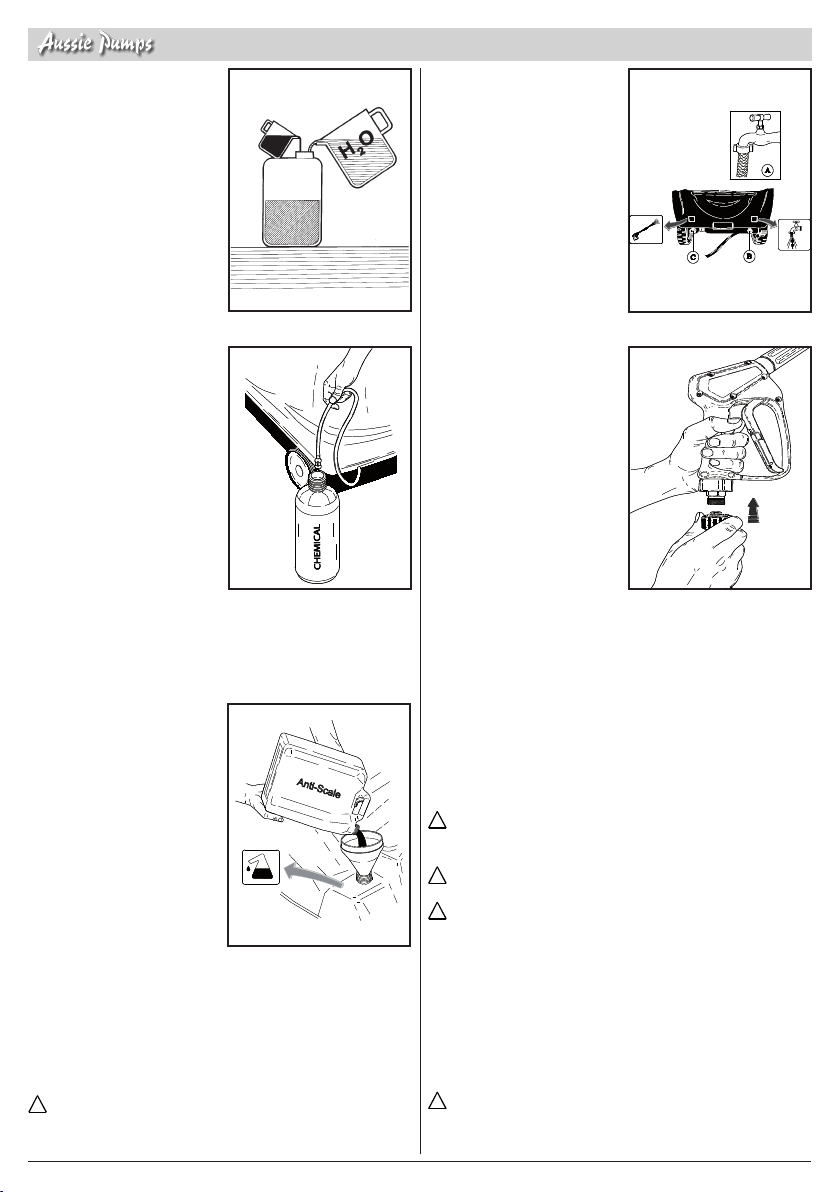 Aussie Pumps

$H_2O$

CHEMICAL

Anti-Scale

A

C

B