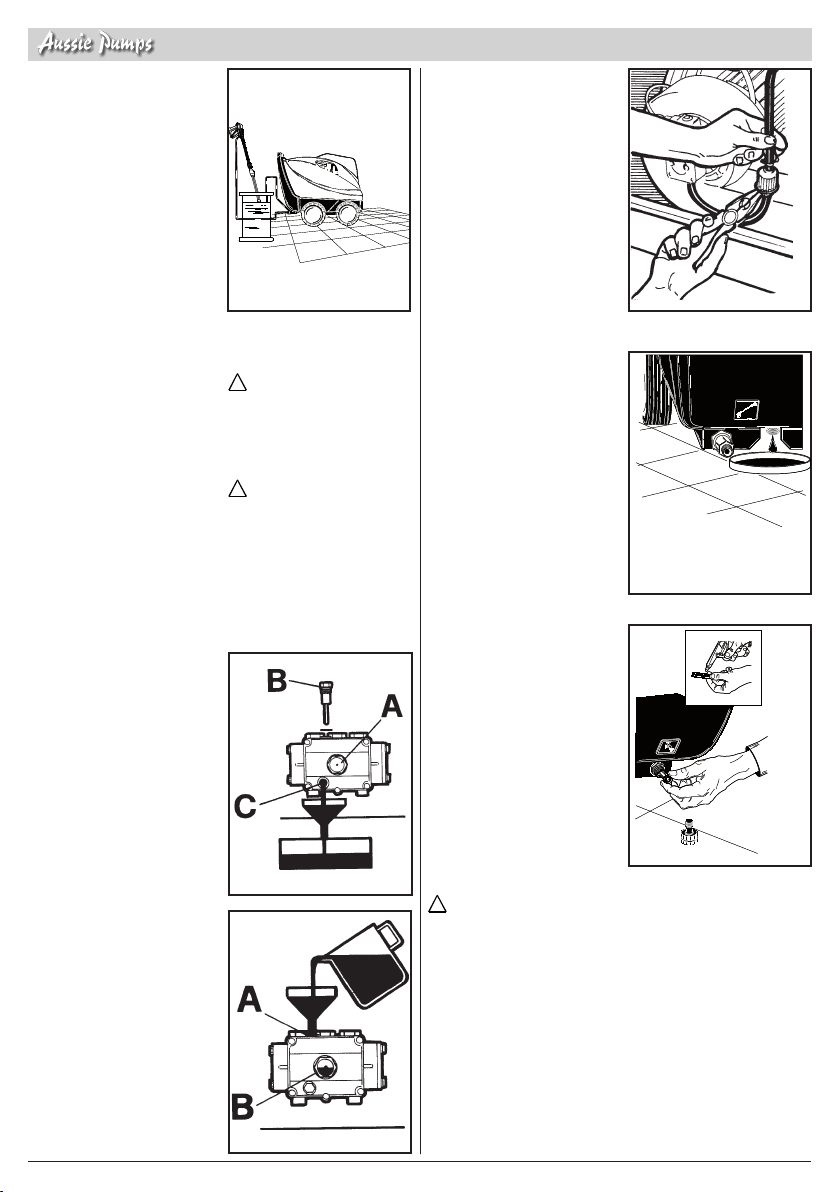 Aussie Pumps

B

A

C

A

B