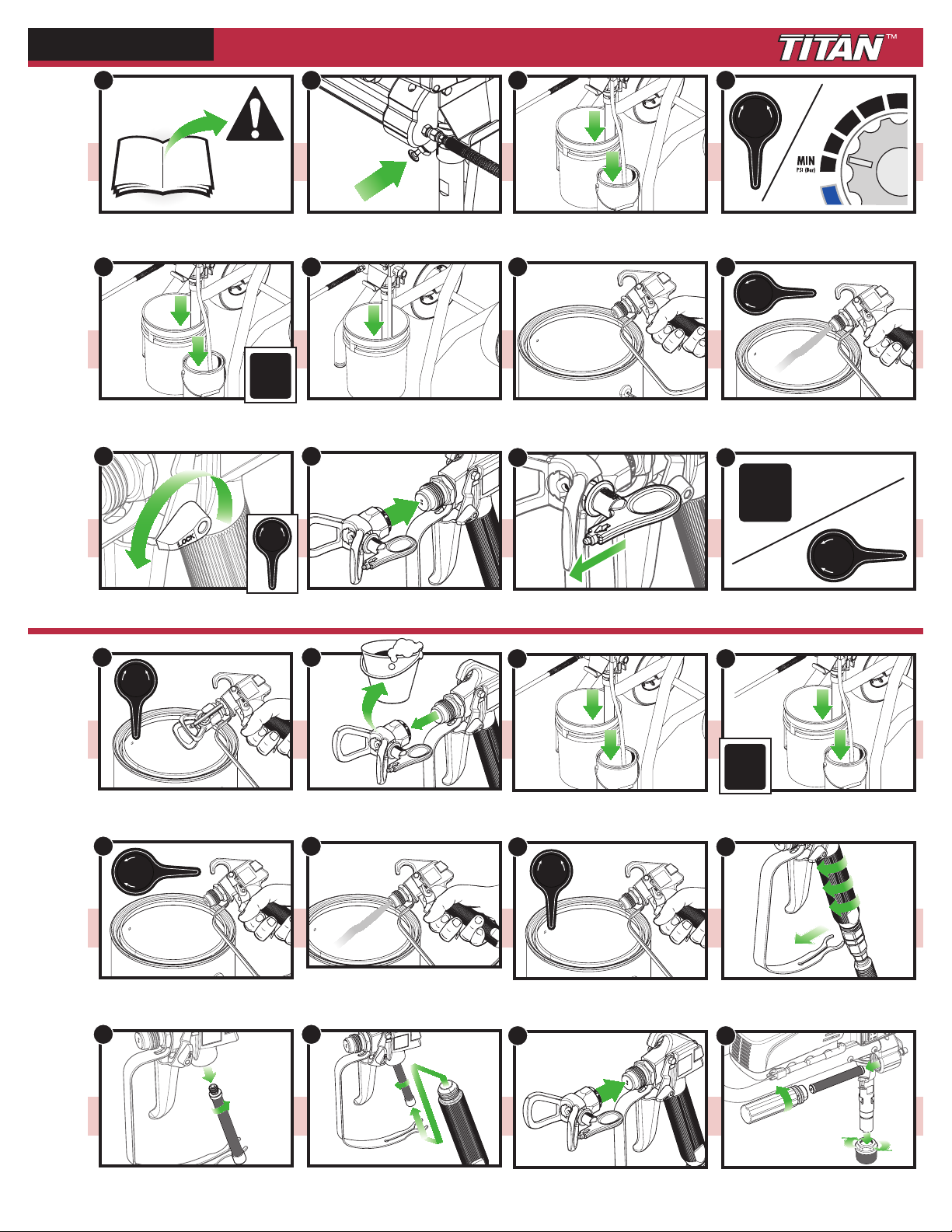 TITAN™

MIN
PSI (Bar)

LOCK