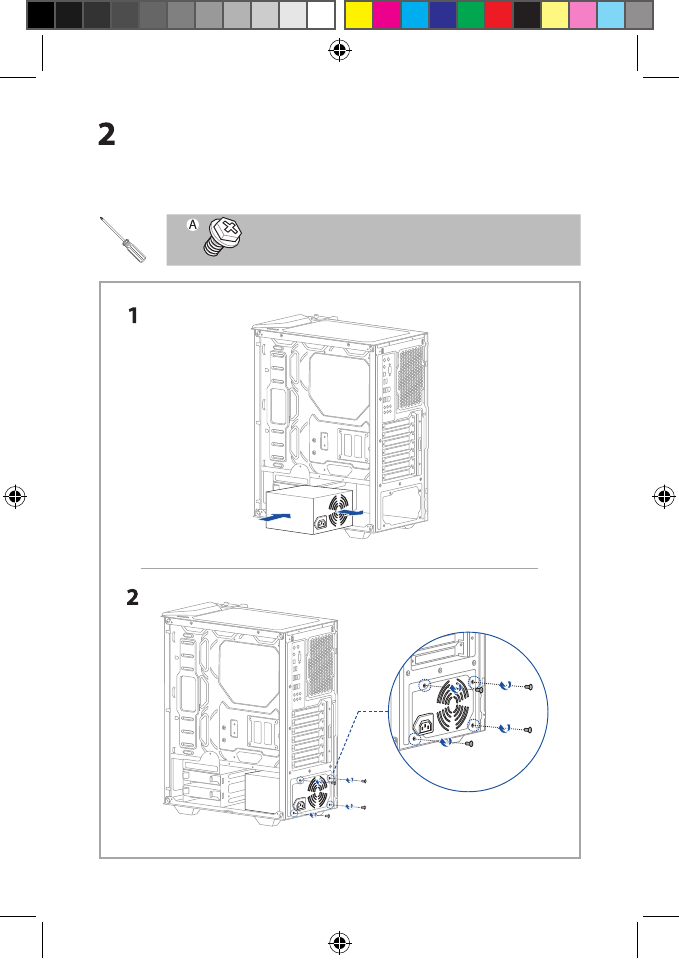 2

A

1

2