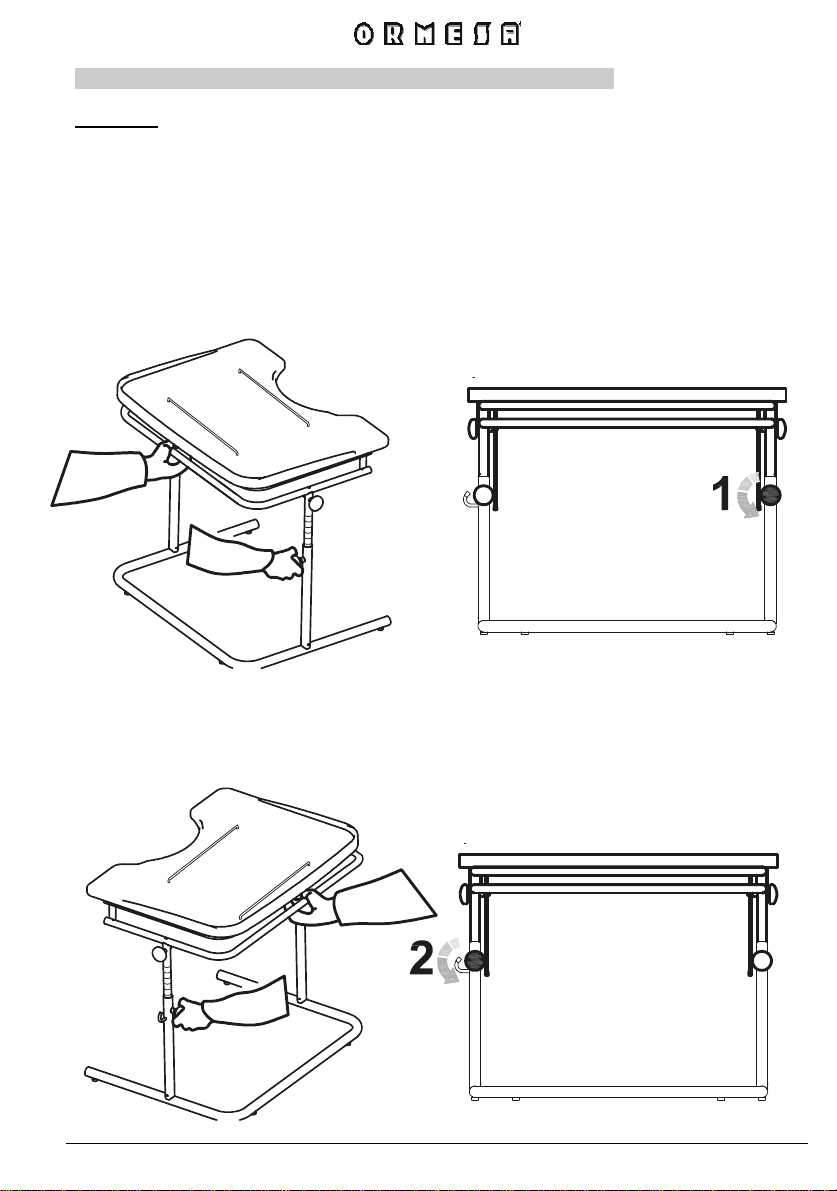 ORMESA

1

2