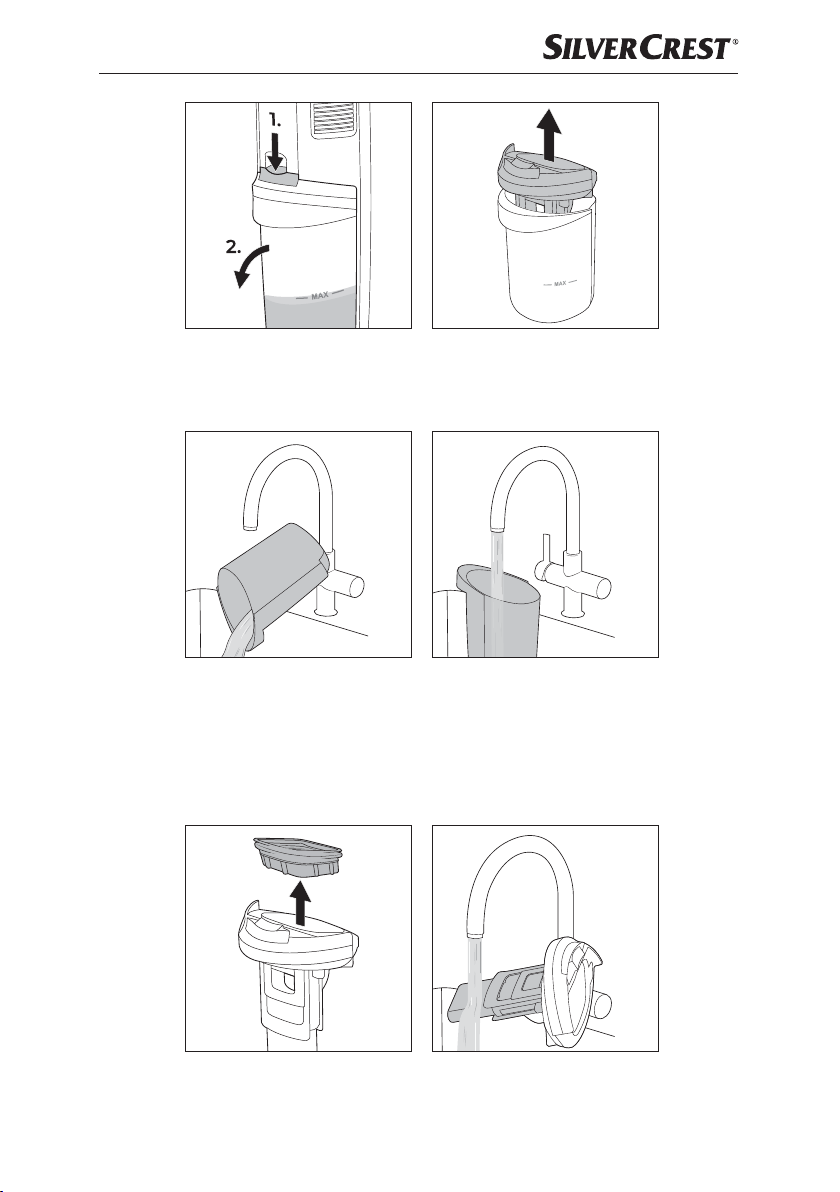 SILVERCREST®

1.

2.

MAX

MAX