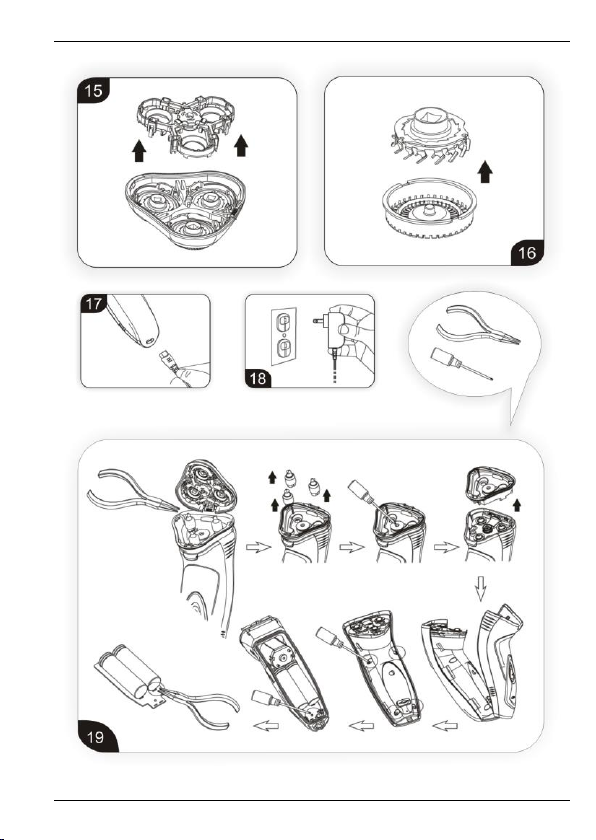 15

16

17

18

19