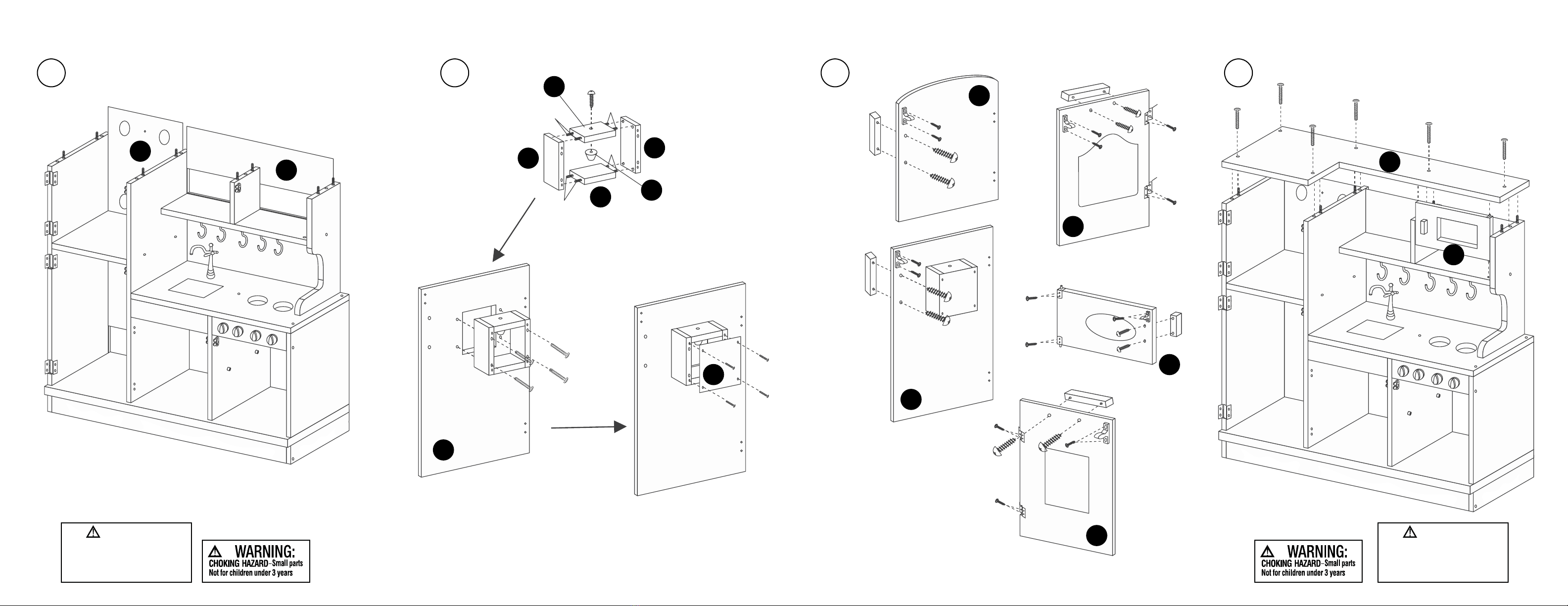 WARNING:
CHOKING HAZARD–Small parts
Not for children under 3 years

WARNING:
CHOKING HAZARD–Small parts
Not for children under 3 years