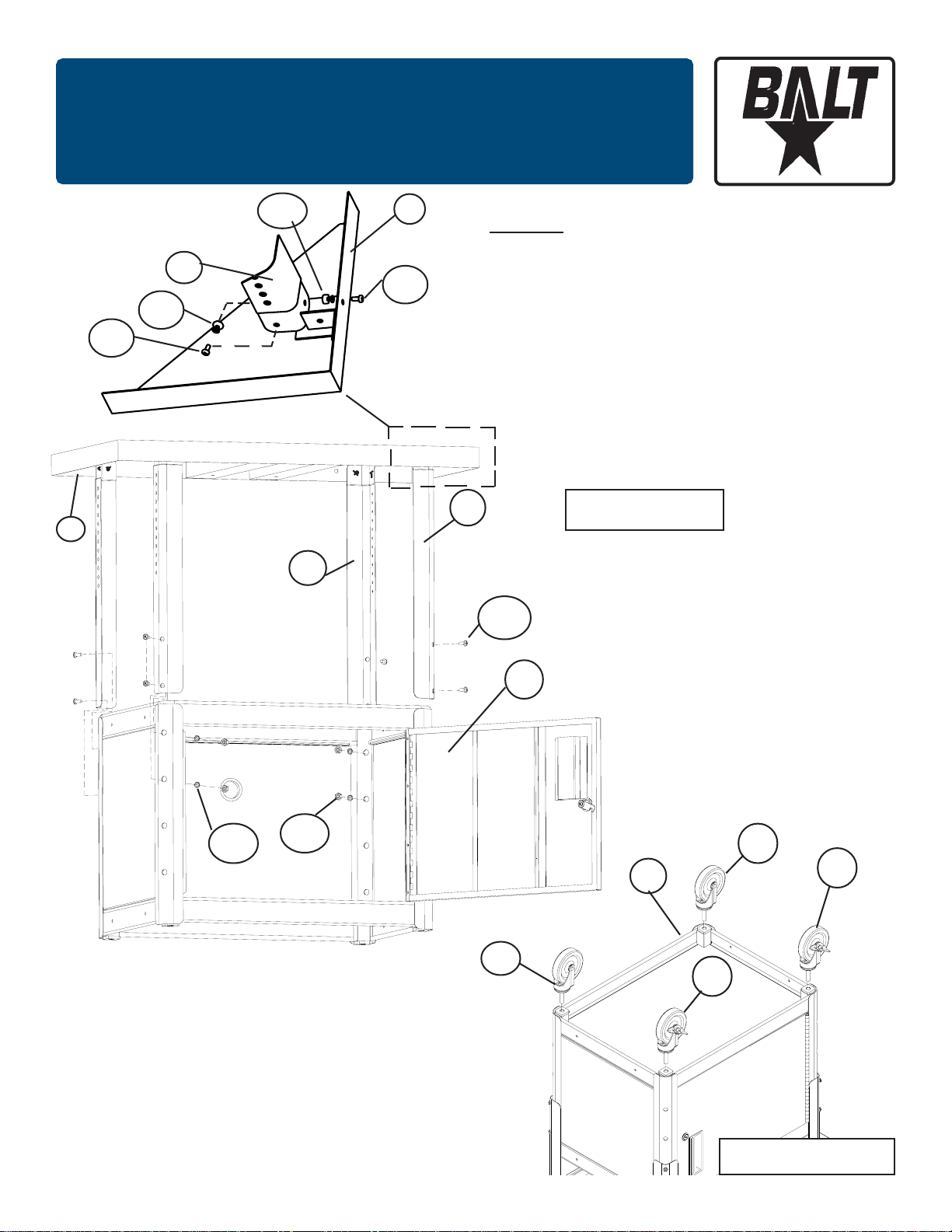 BALT