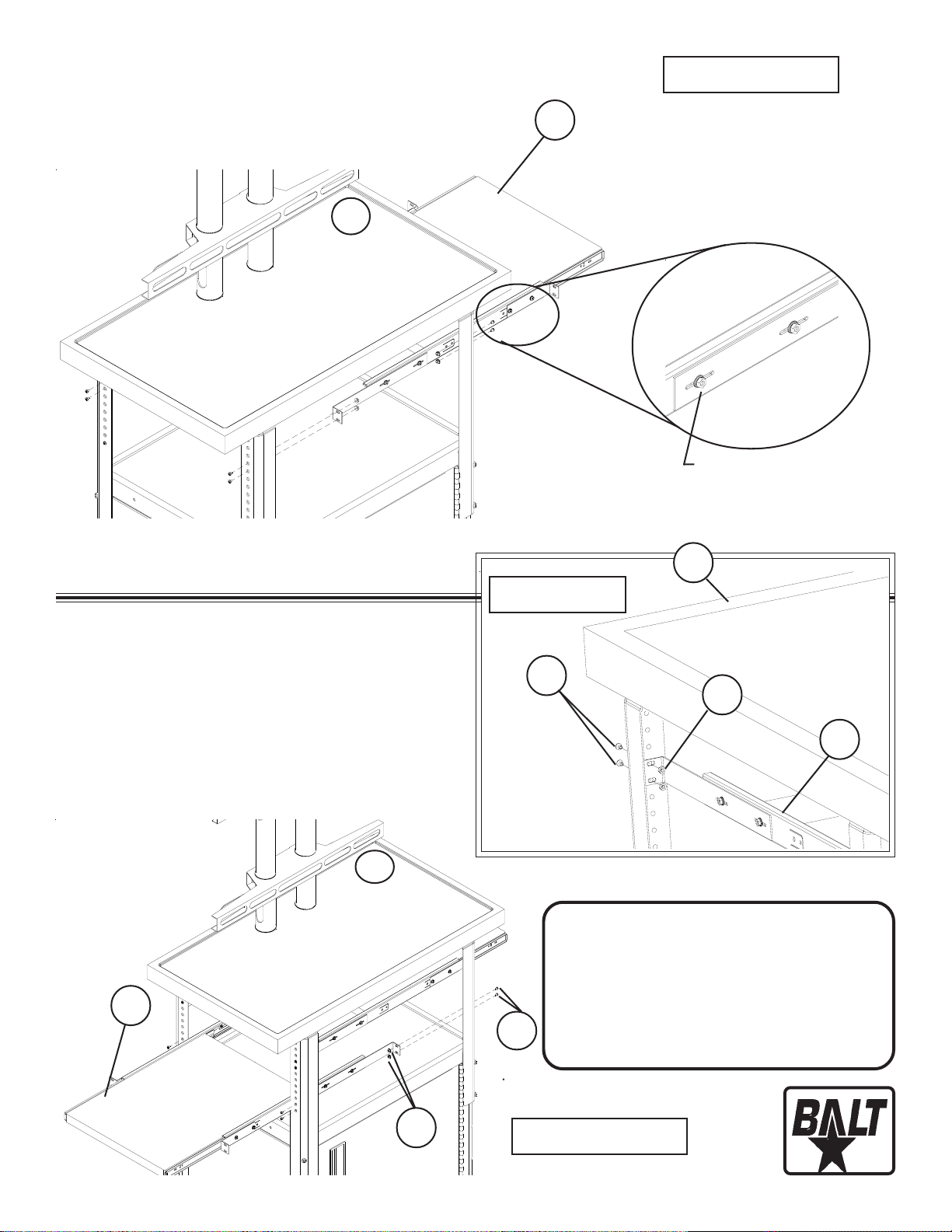 BALT