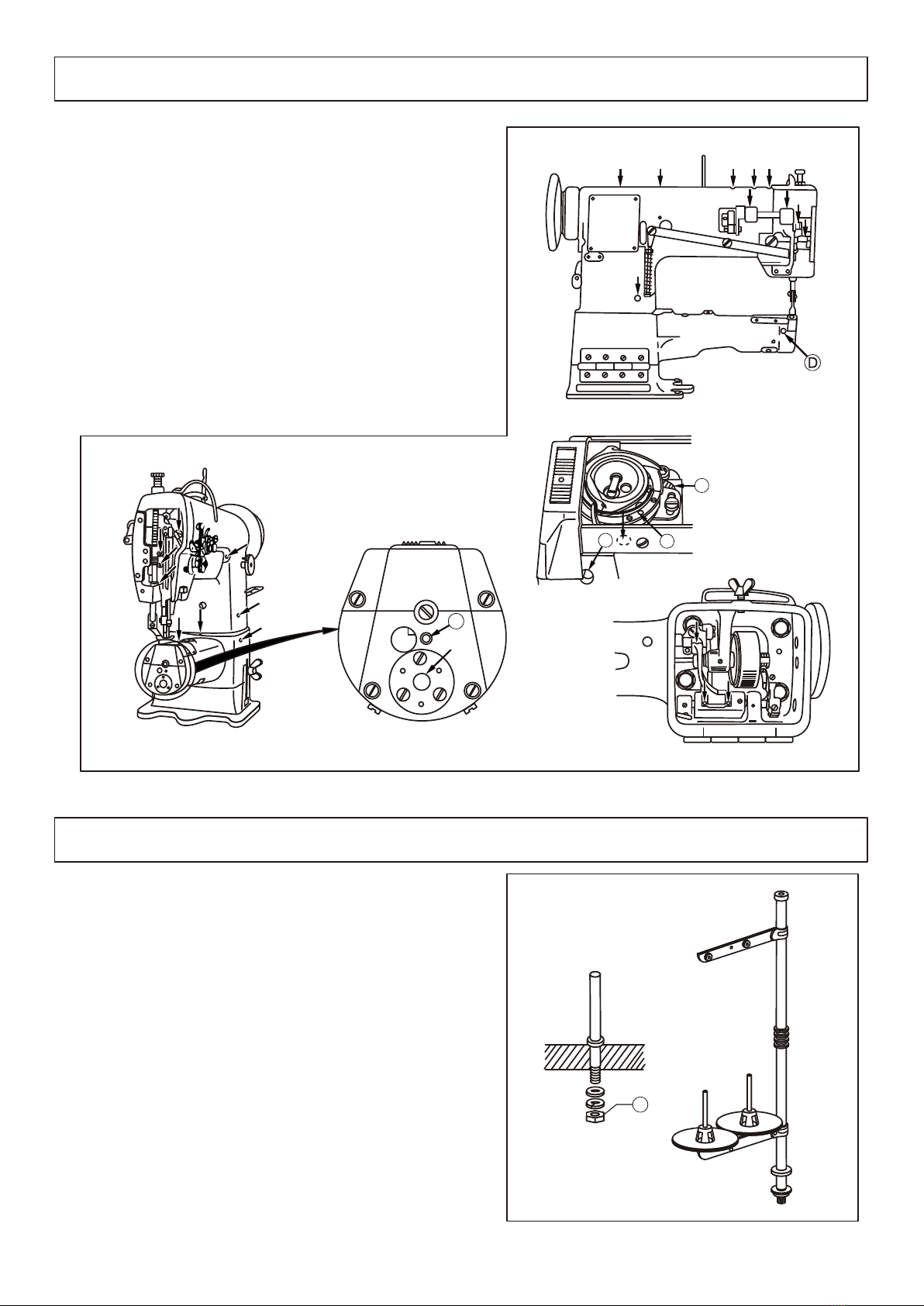 D