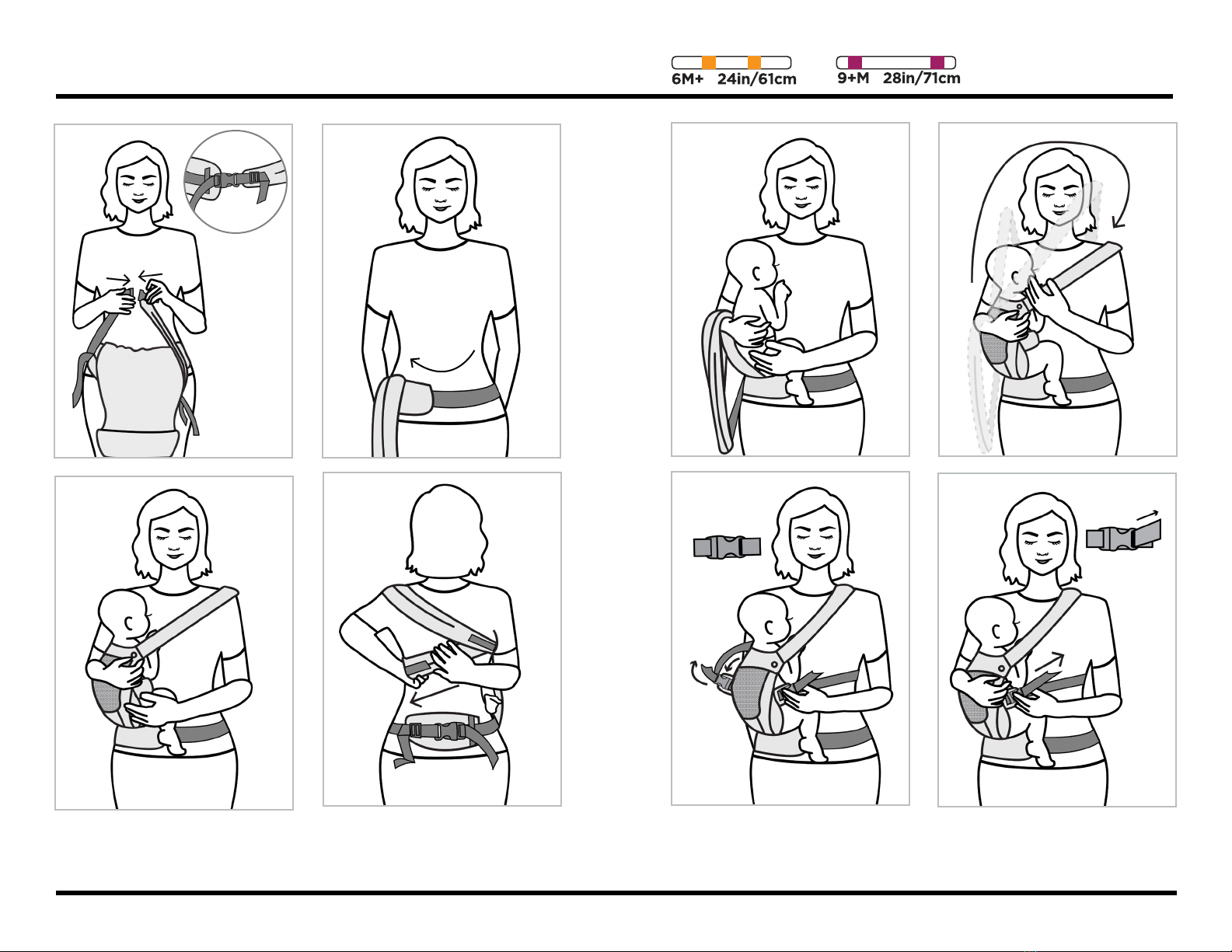 6M+ 24in/61cm

9+M 28in/71cm