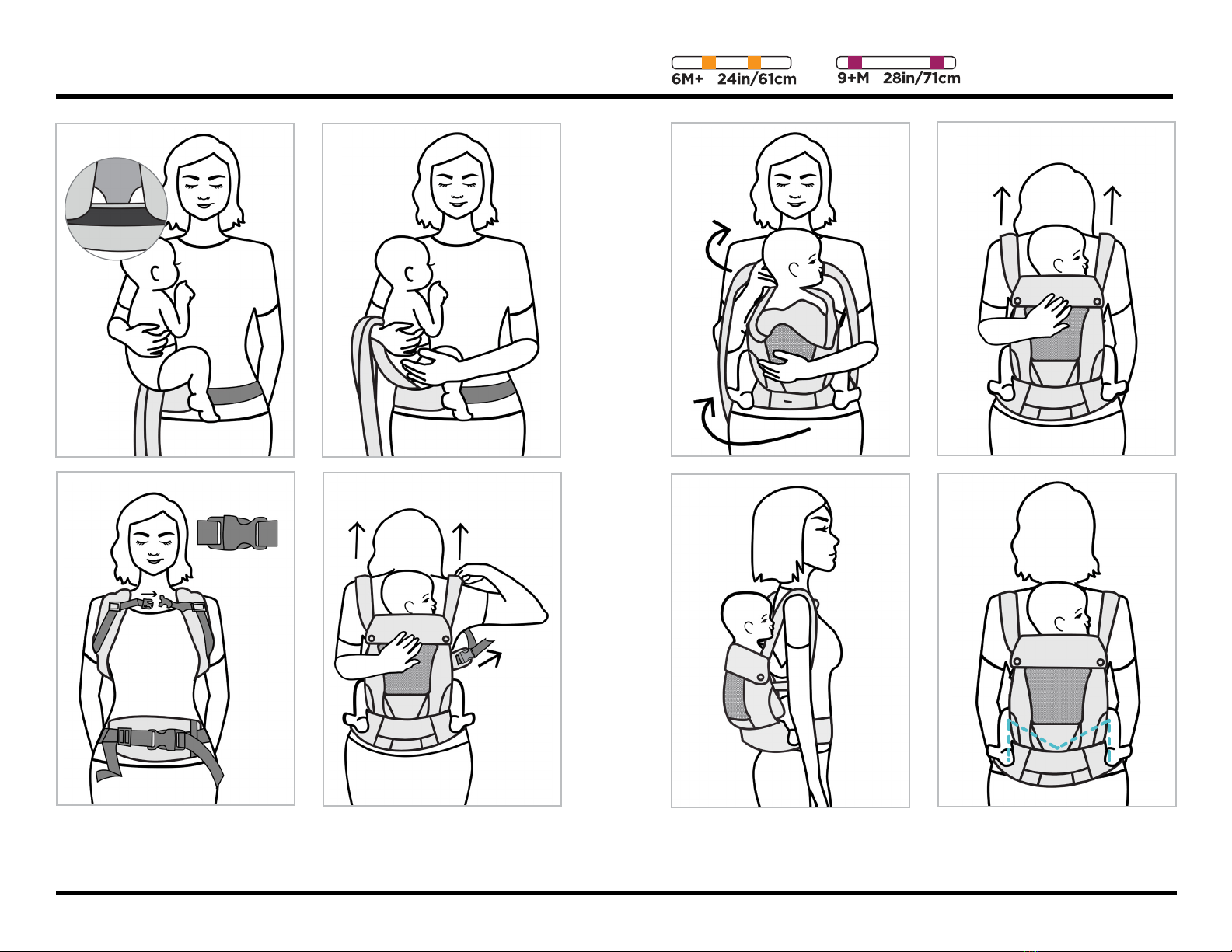 6M+ 24in/61cm

9+M 28in/71cm