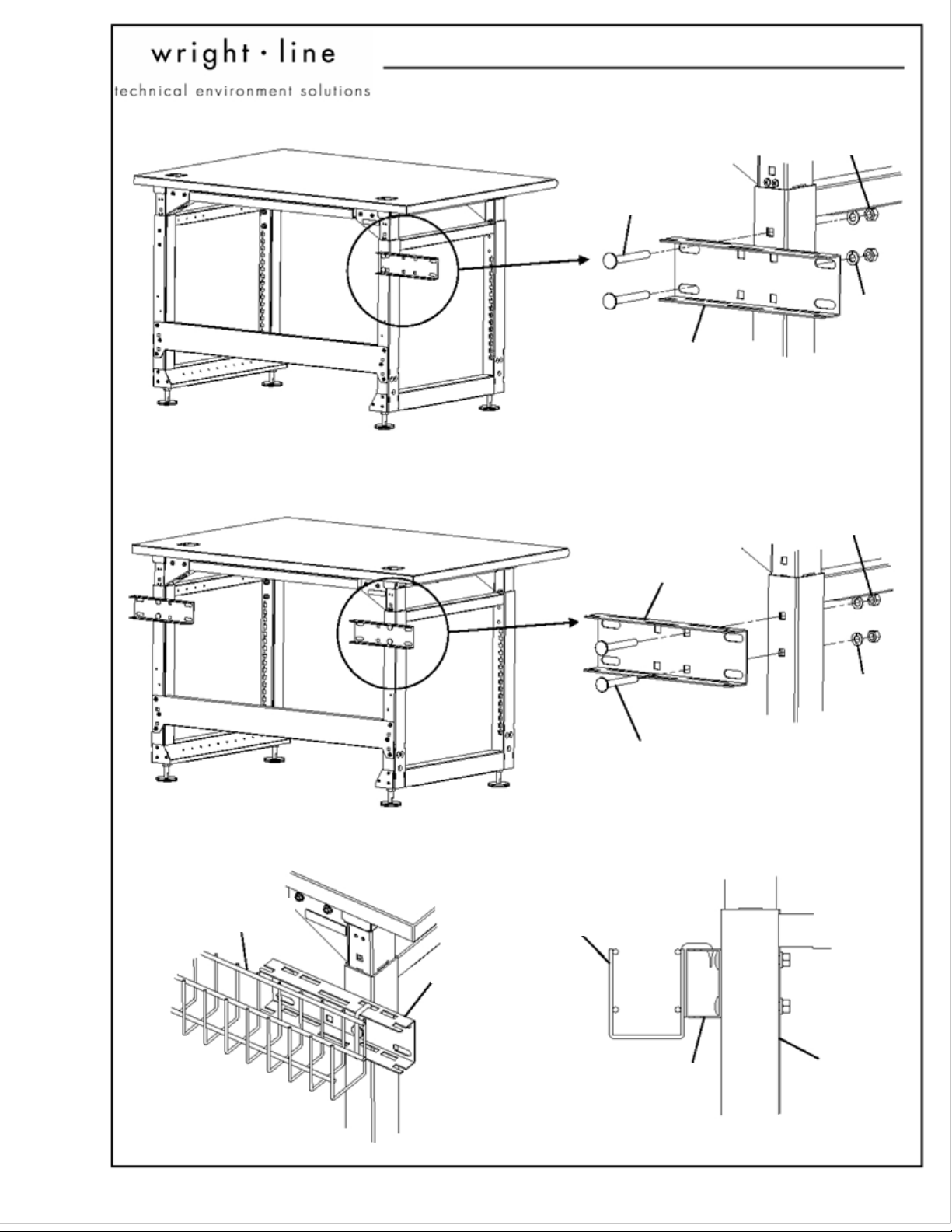 wright · line
technical environment solutions