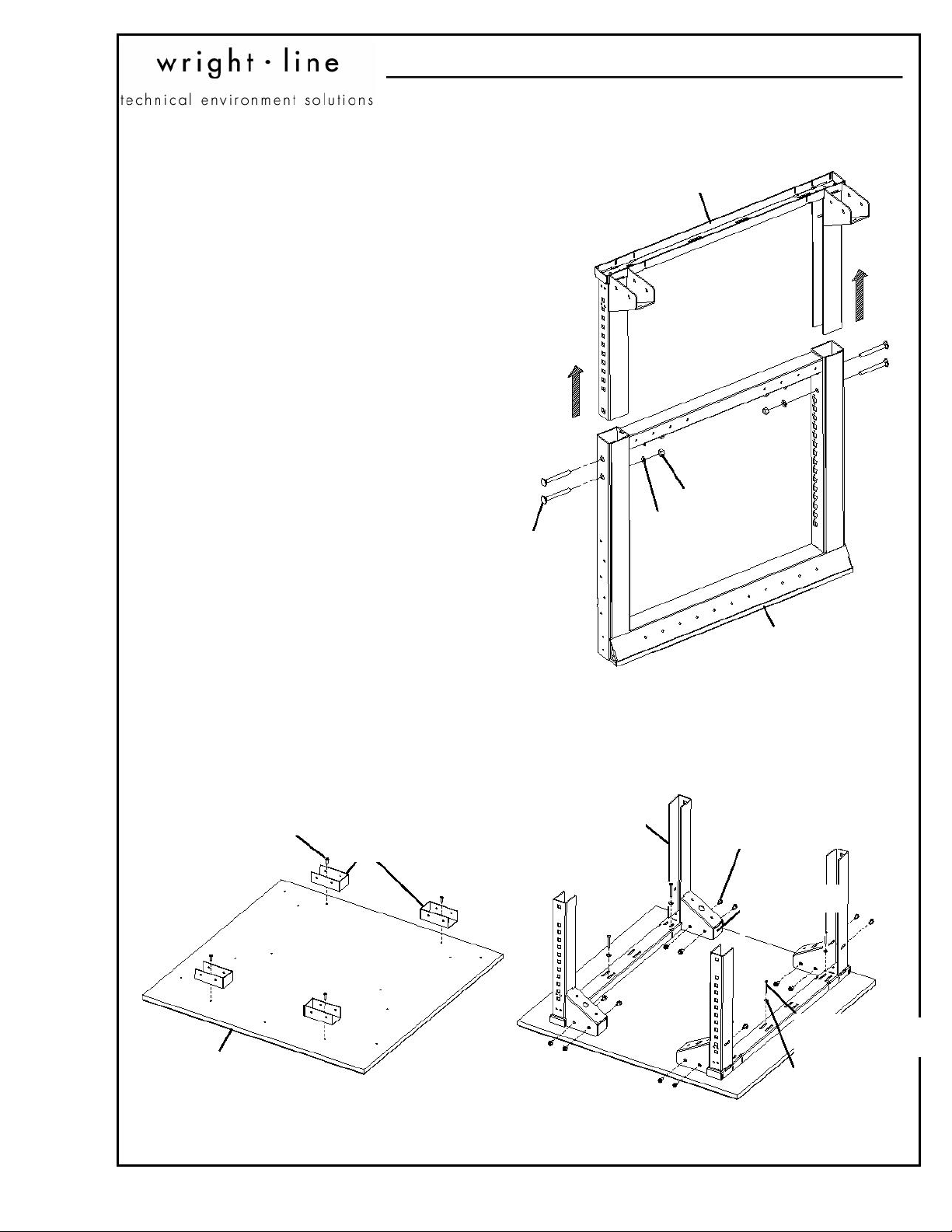 wright · line
technical environment solutions