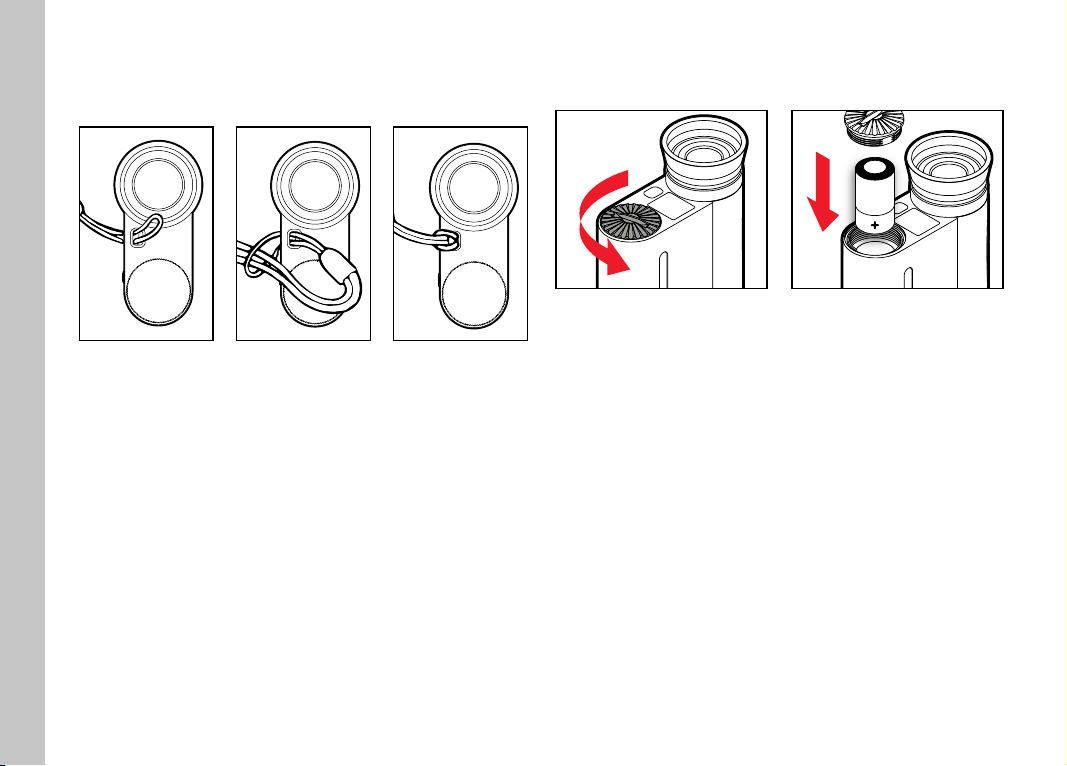 +