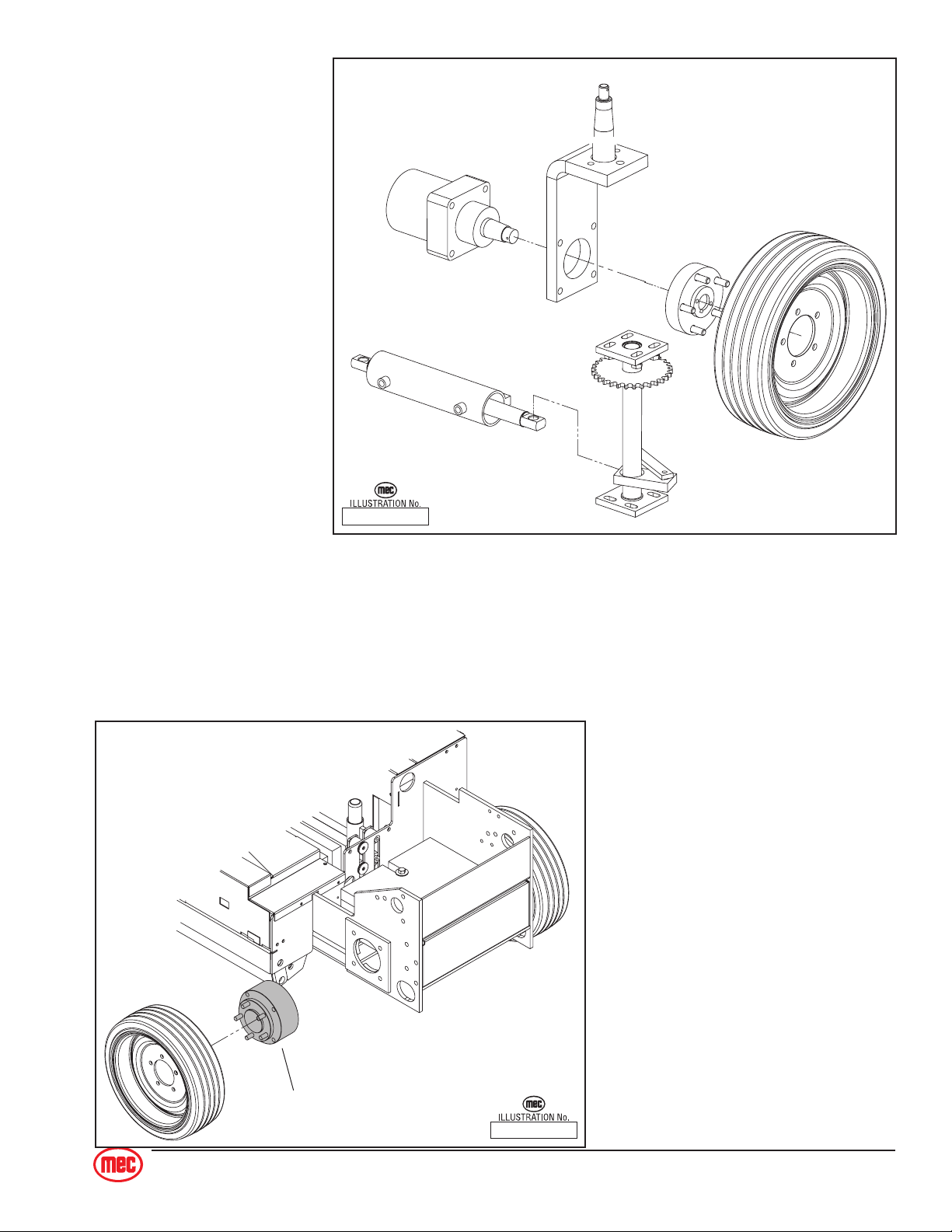 mec
ILLUSTRATION No.

mec
ILLUSTRATION No.

mec