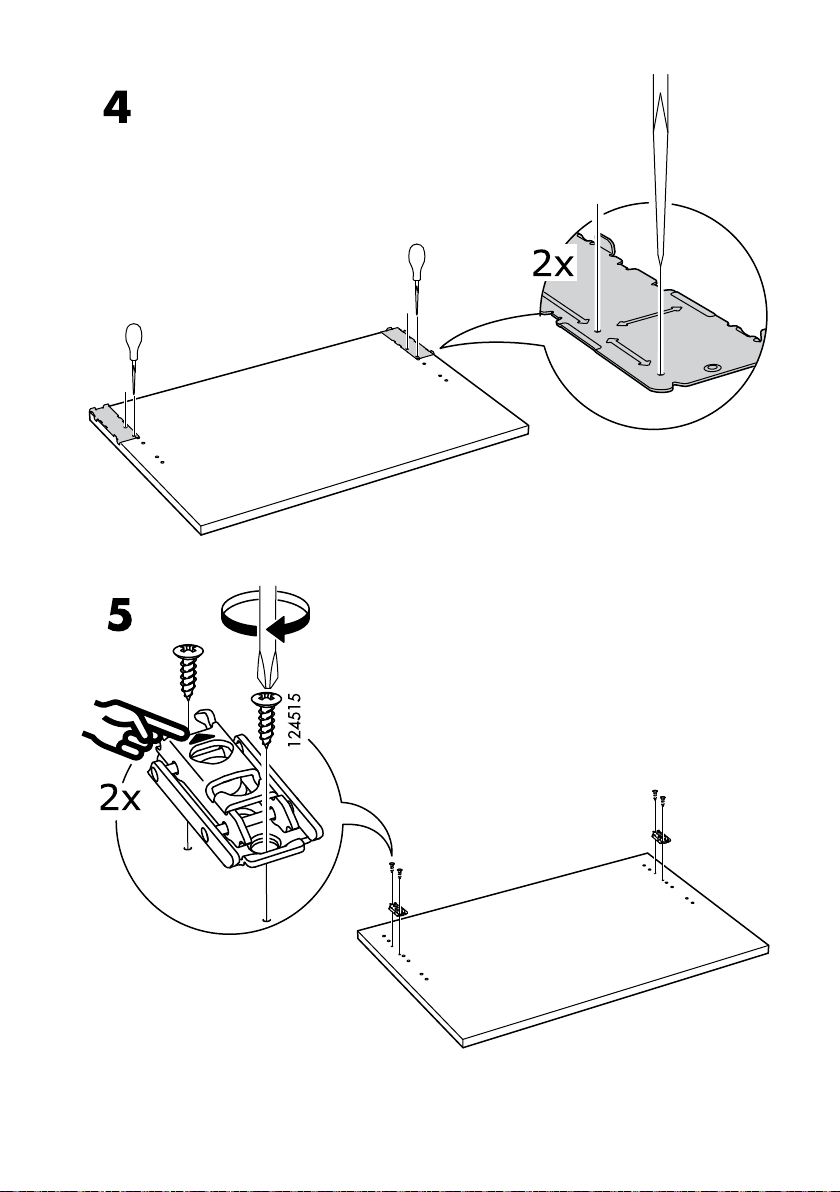 4

2x

5

124515

2x