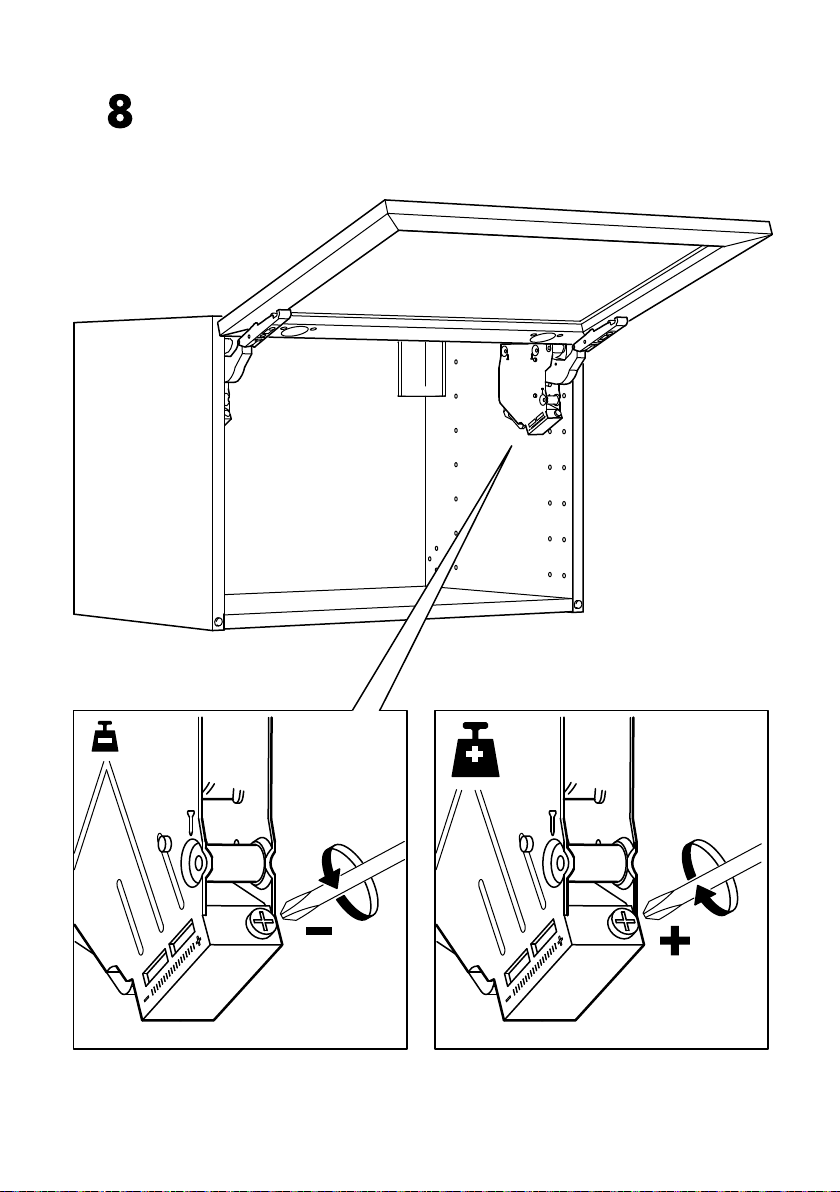 8

−

+