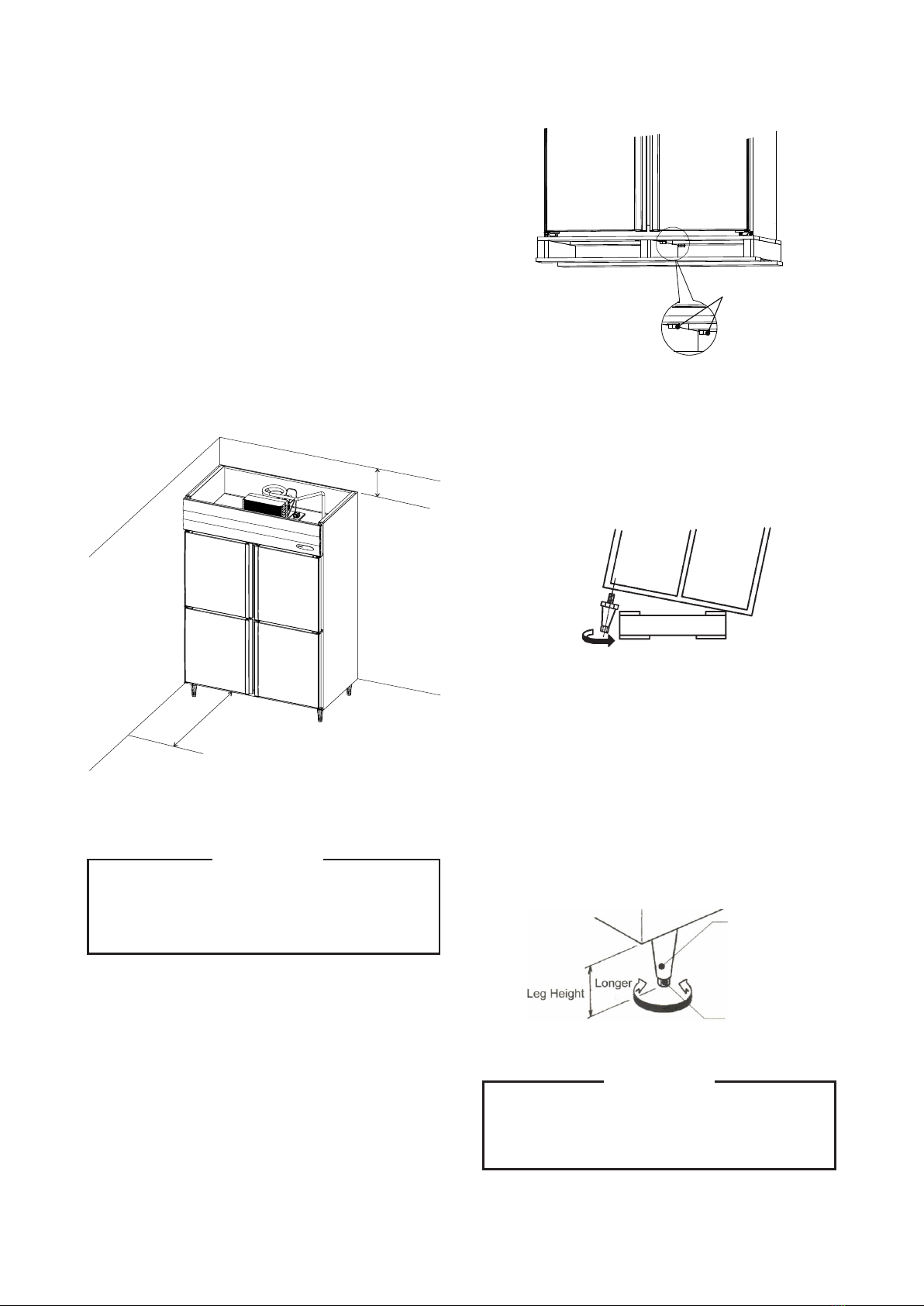 Leg Height
Longer