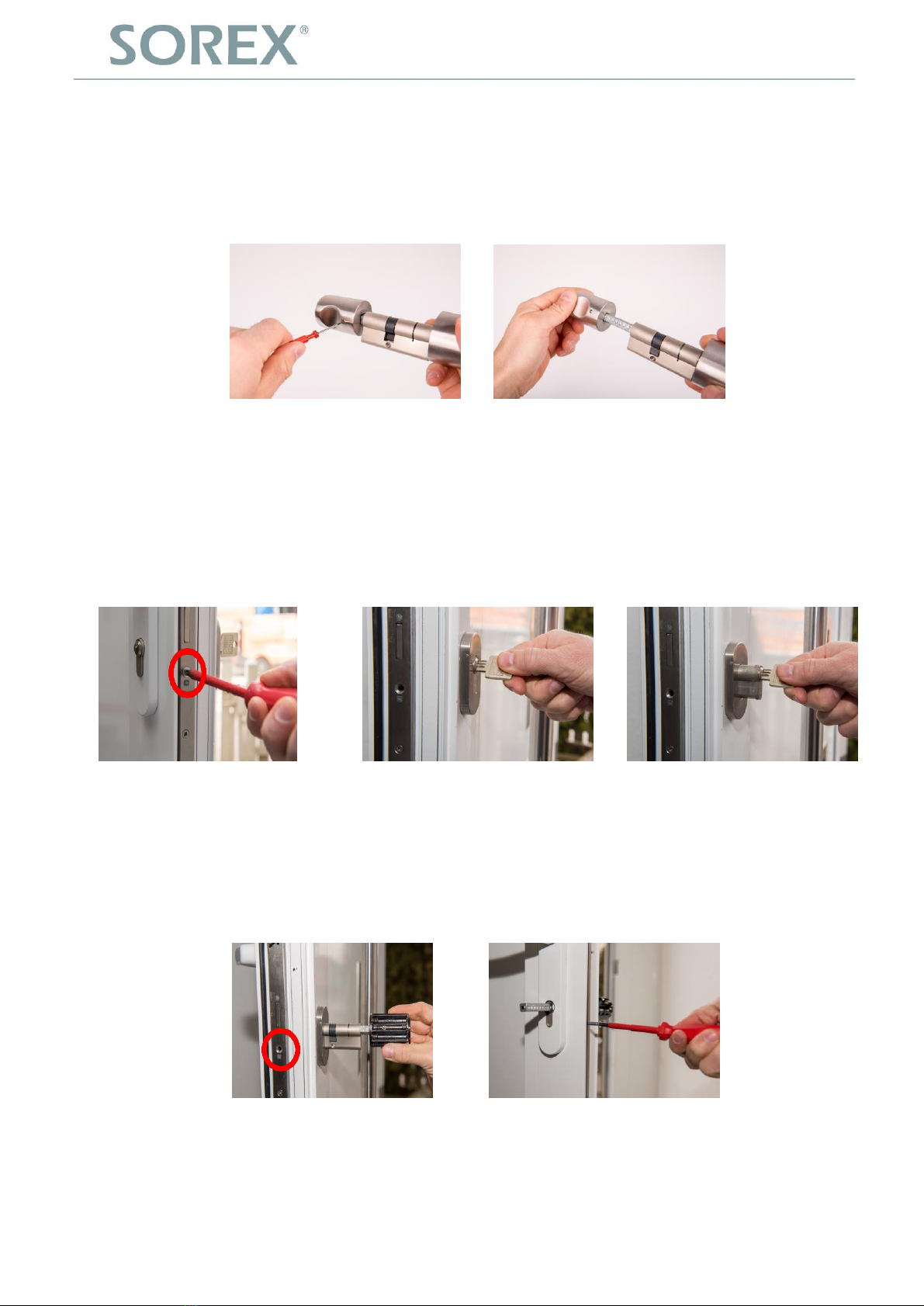 SOREX®