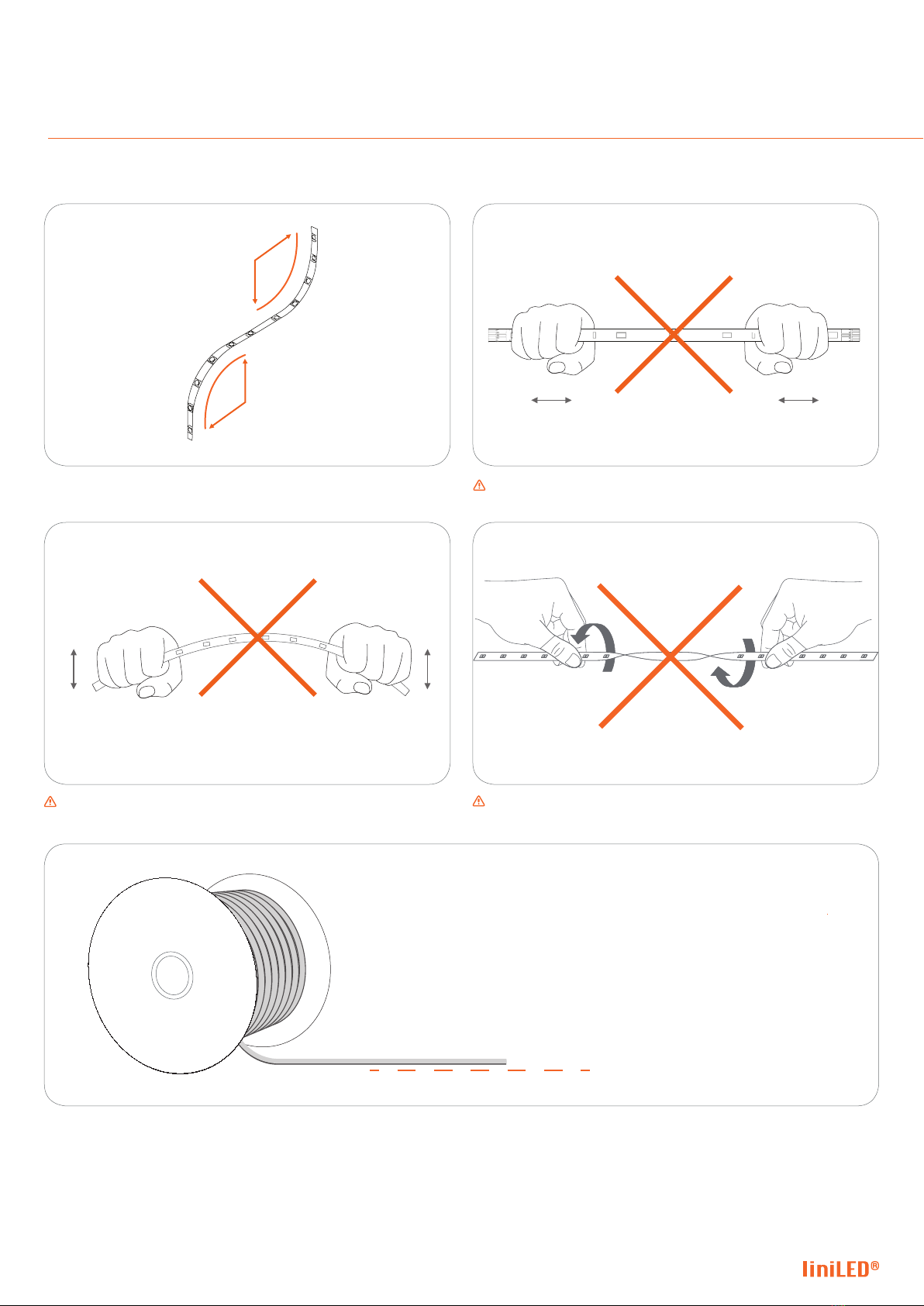 liniLED®