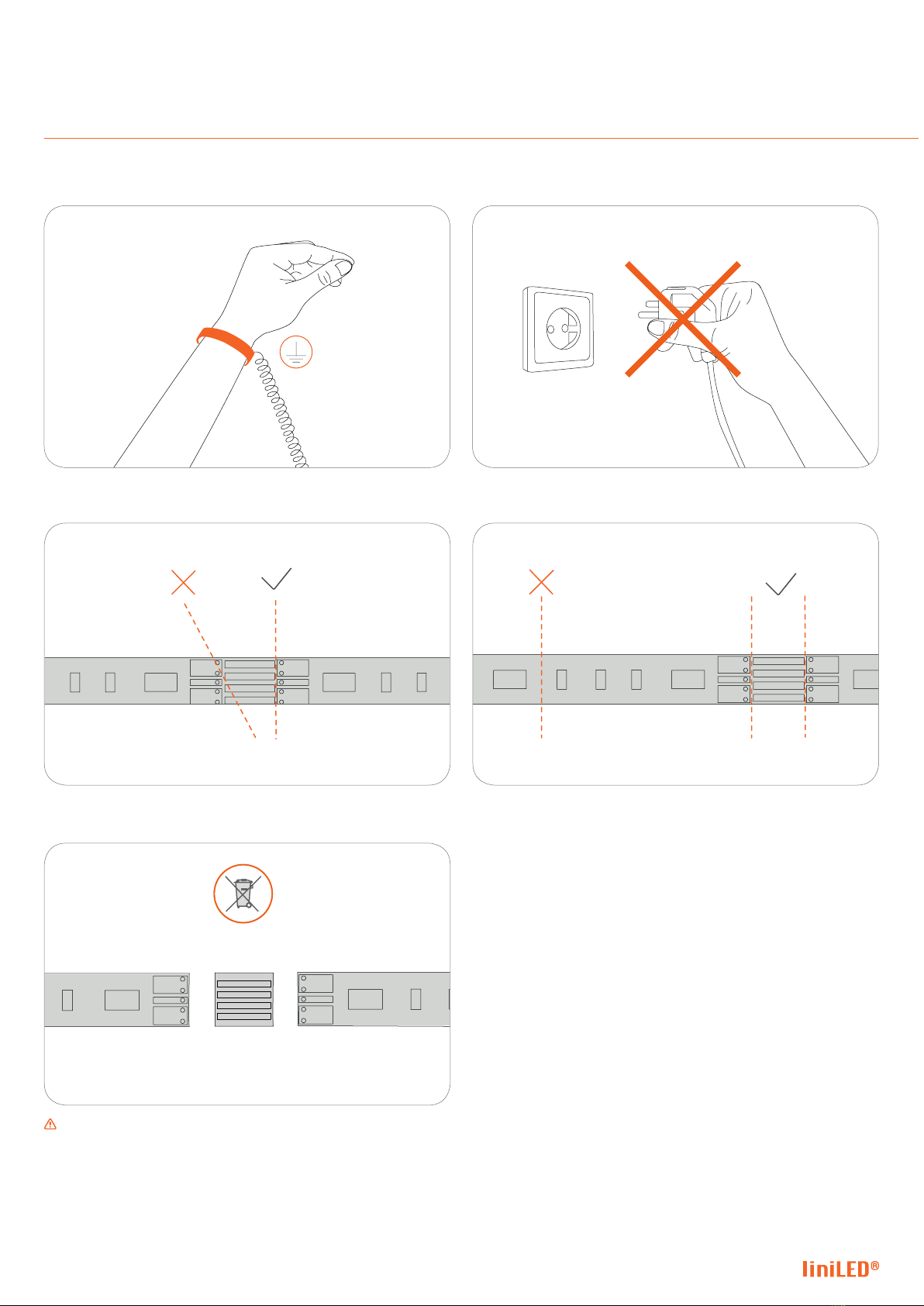 liniLED®