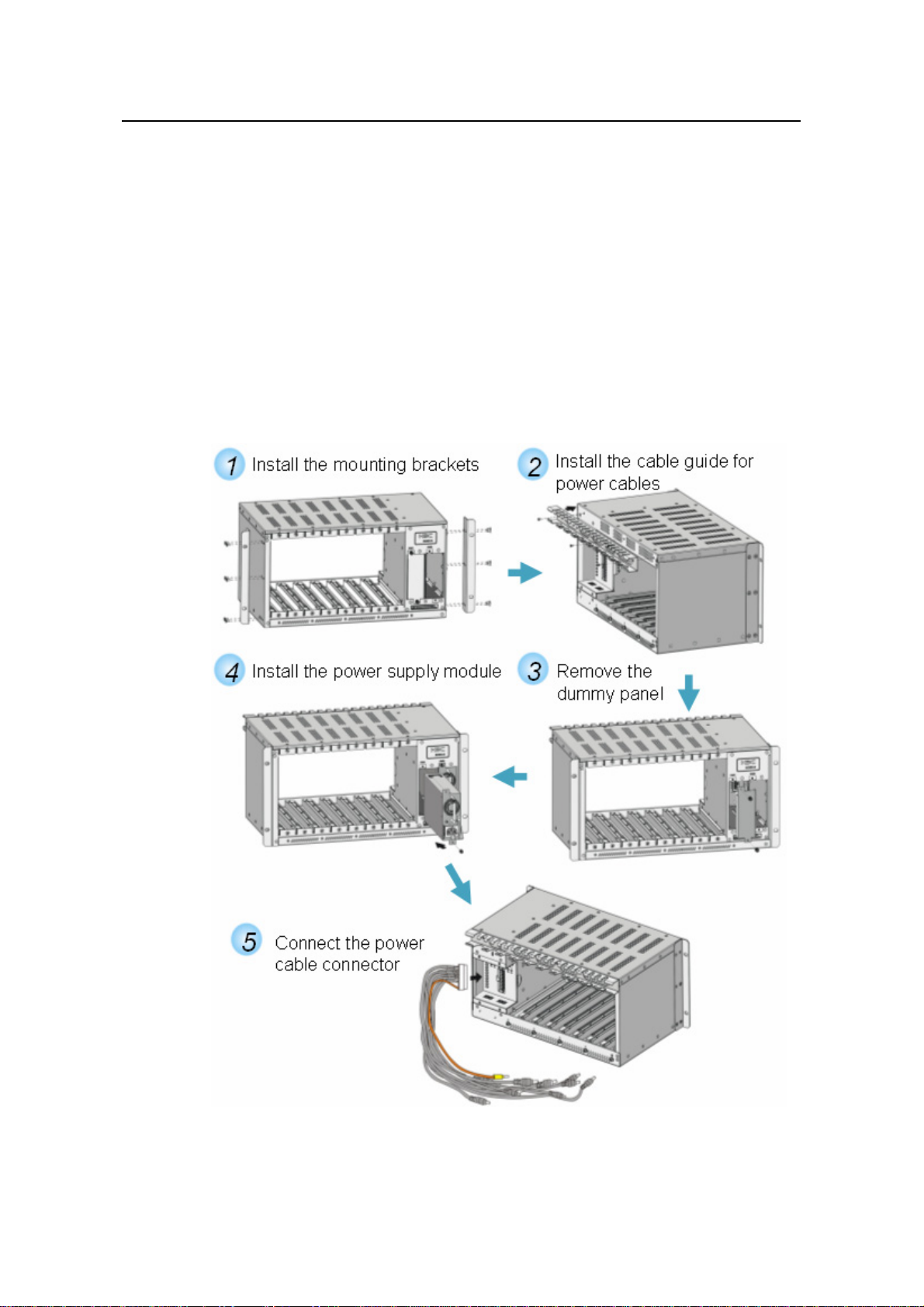 1 Install the mounting brackets

2 Install the cable guide for power cables

4 Install the power supply module

3 Remove the dummy panel

5 Connect the power cable connector