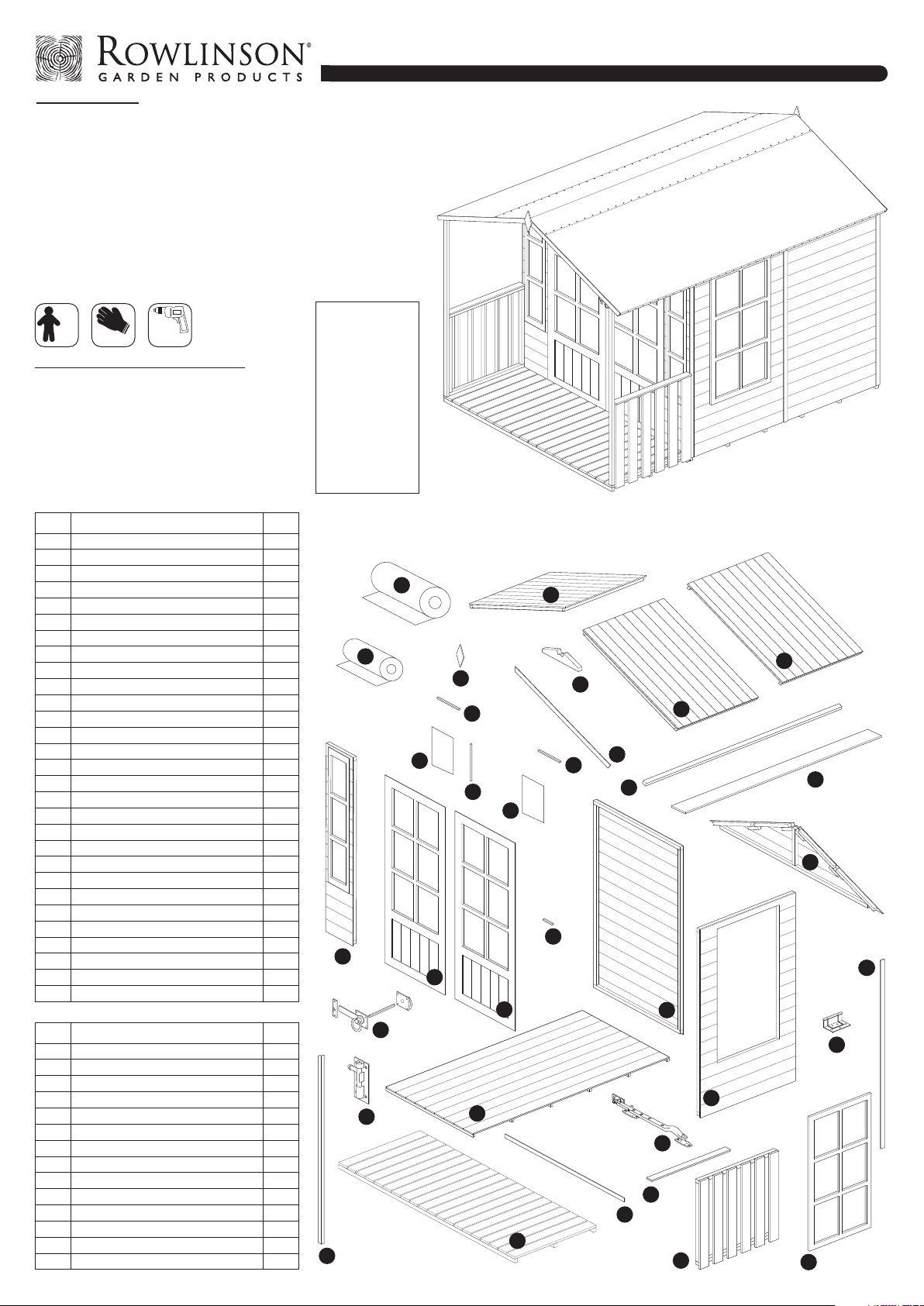 ROWLINSON®
GARDEN PRODUCTS