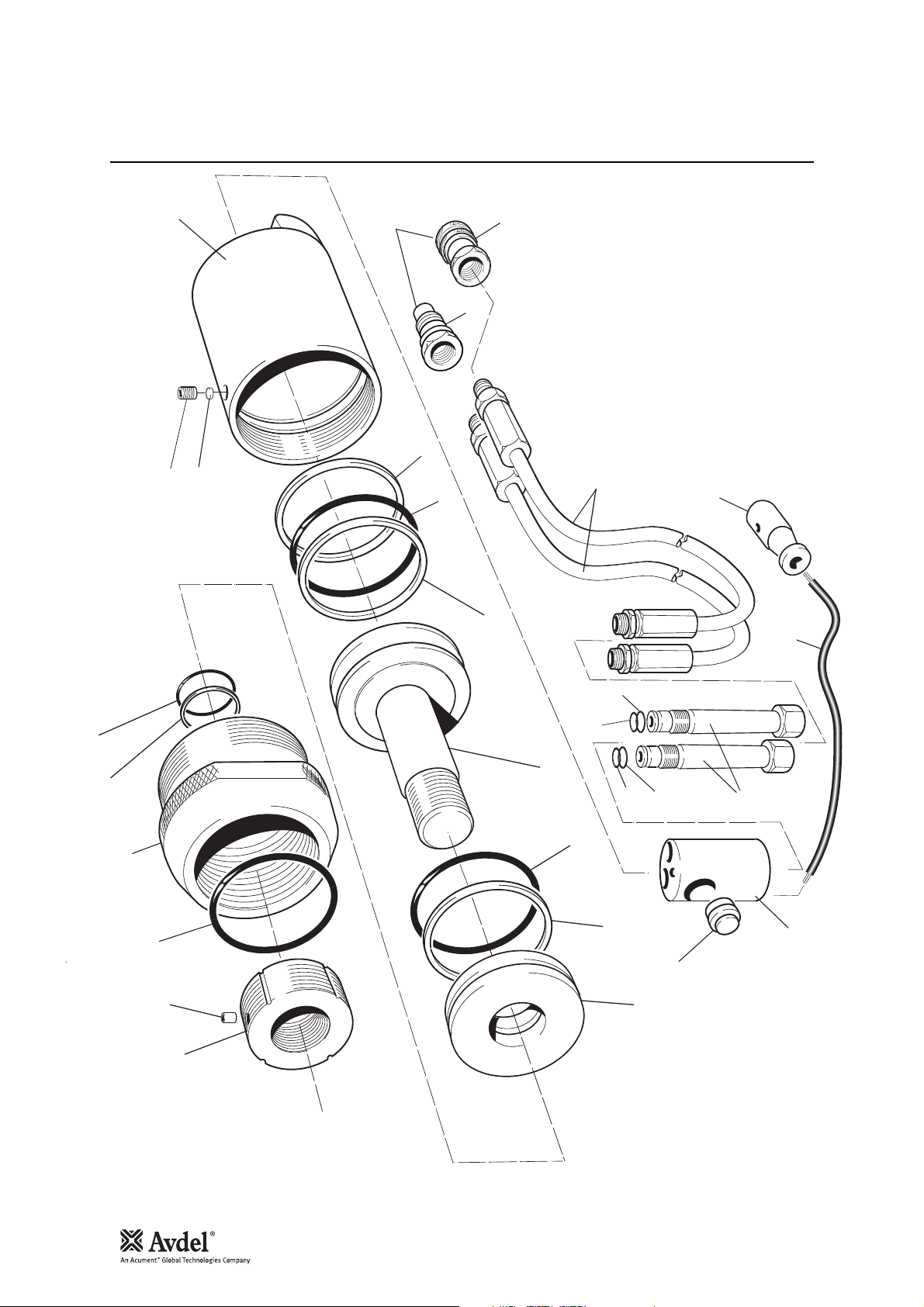 Avdel®
An Acument™ Global Technologies Company