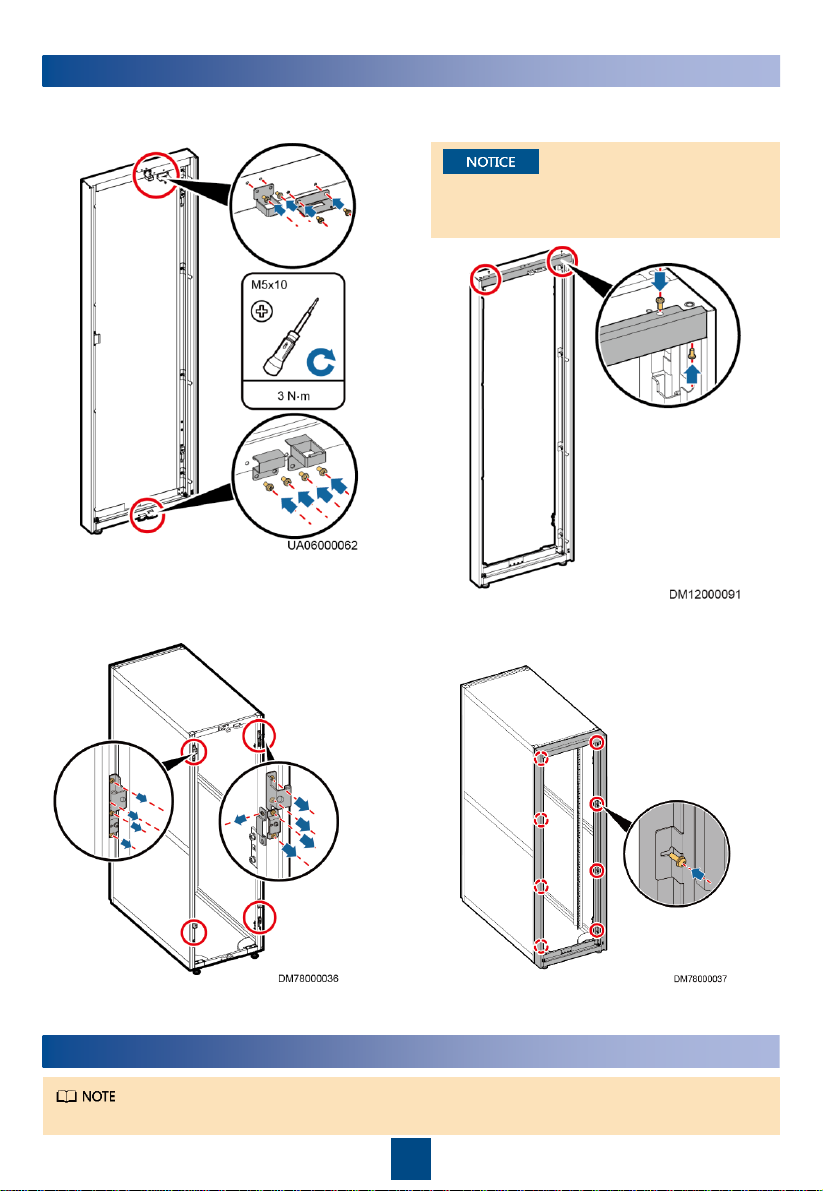 NOTICE

M5x10

3 N·m

UA06000062

DM12000091

DM78000036

DM78000037

NOTE