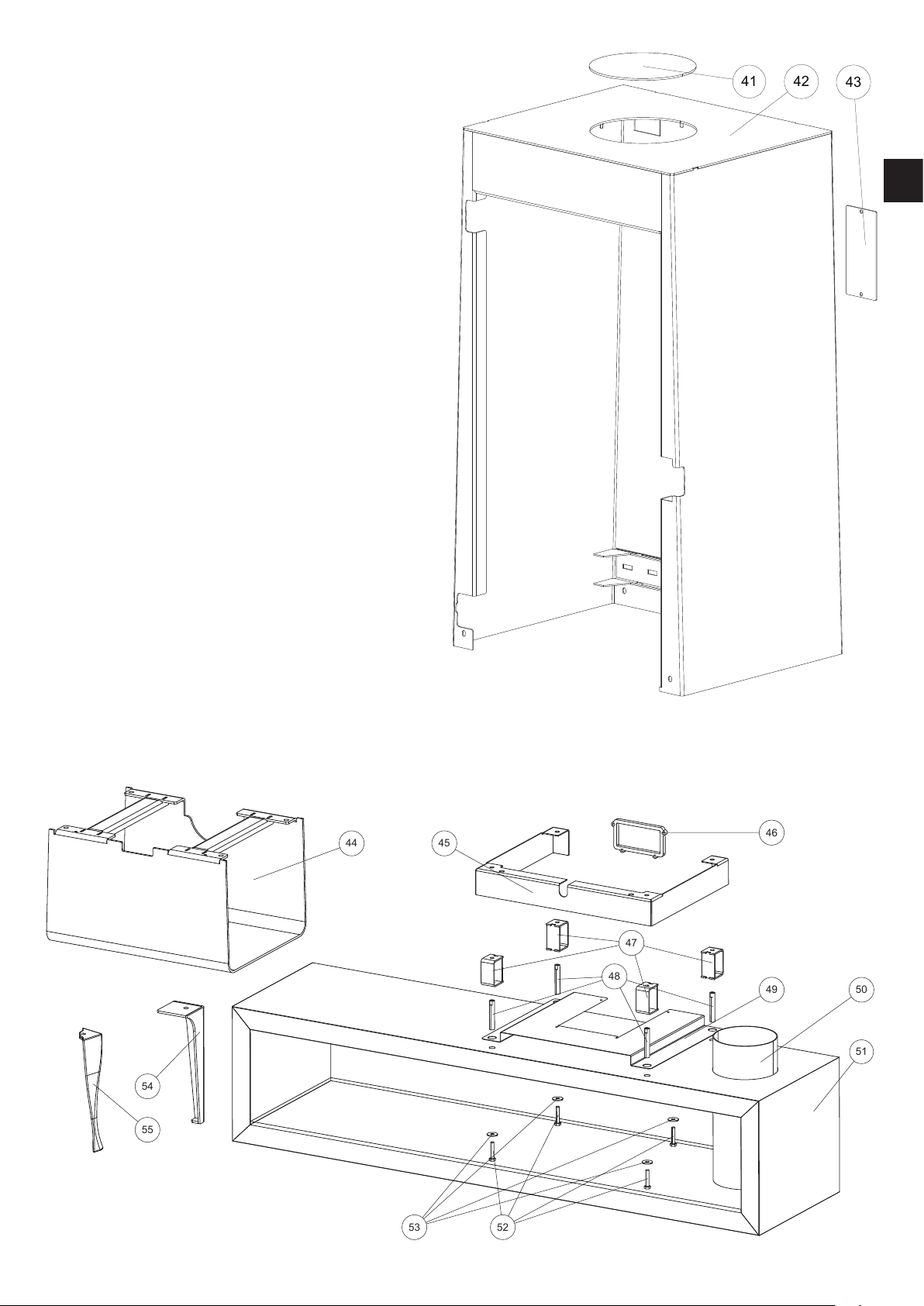 41
42
43
44
45
46
47
48
49
50
51
54
55
53
52