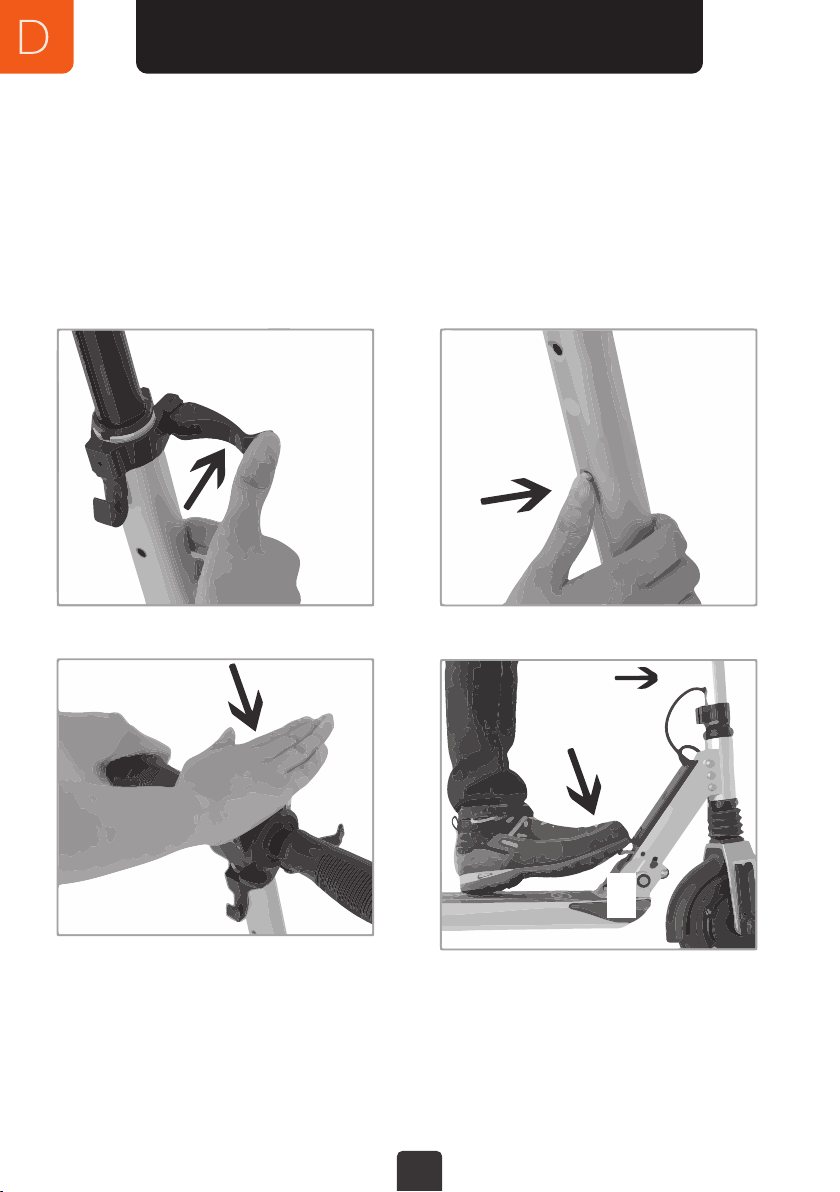 D