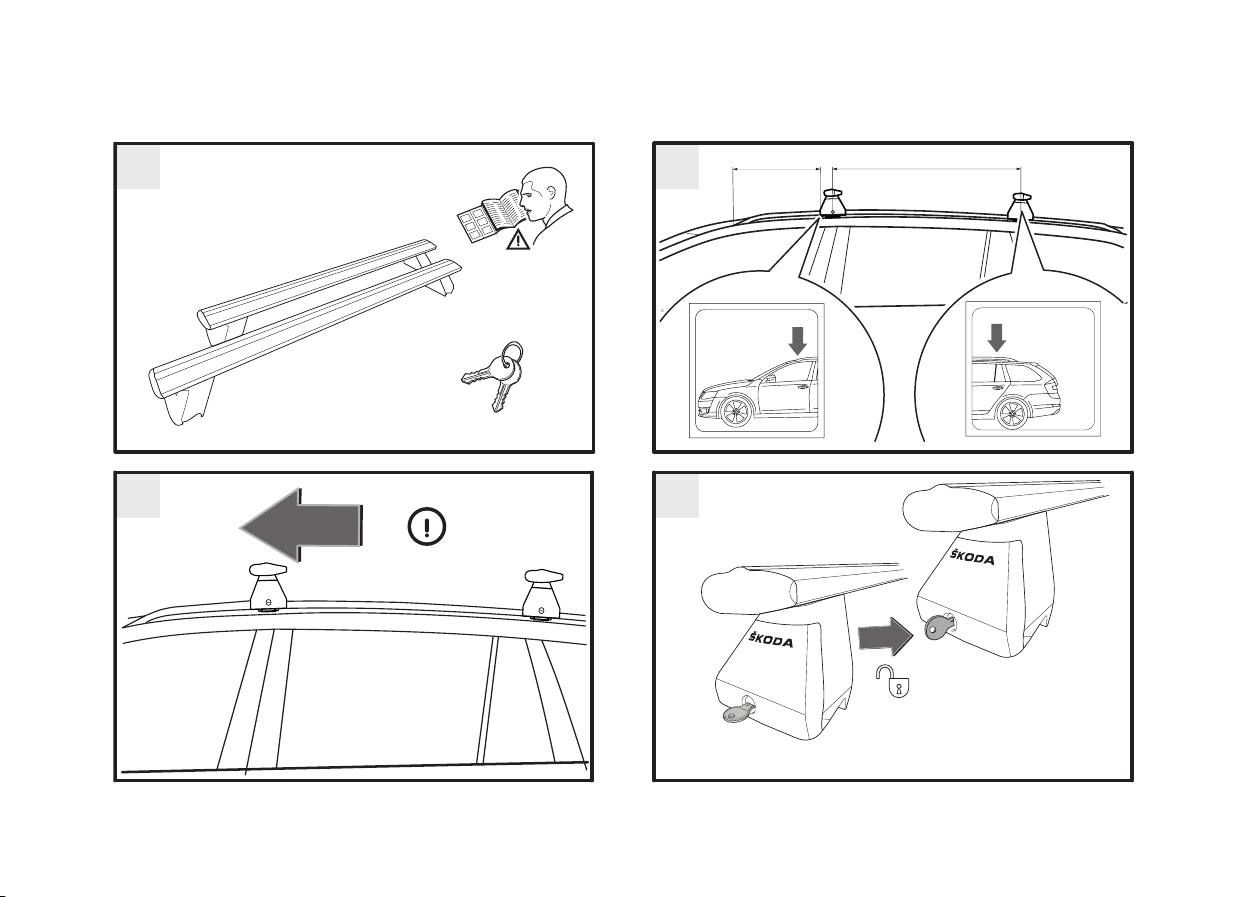 ŠKODA

ŠKODA