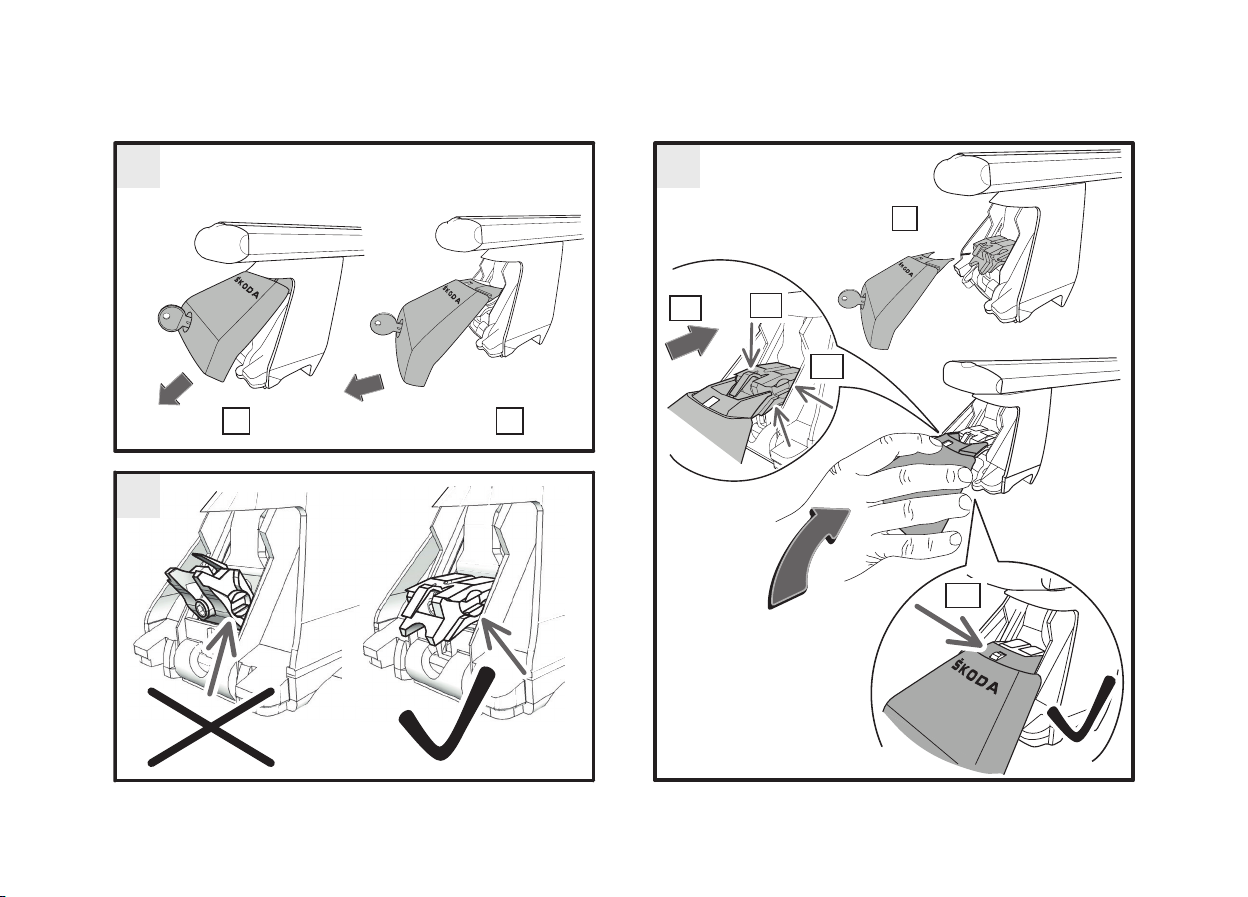 ŠKODA

ŠKODA

ŠKODA

ŠKODA