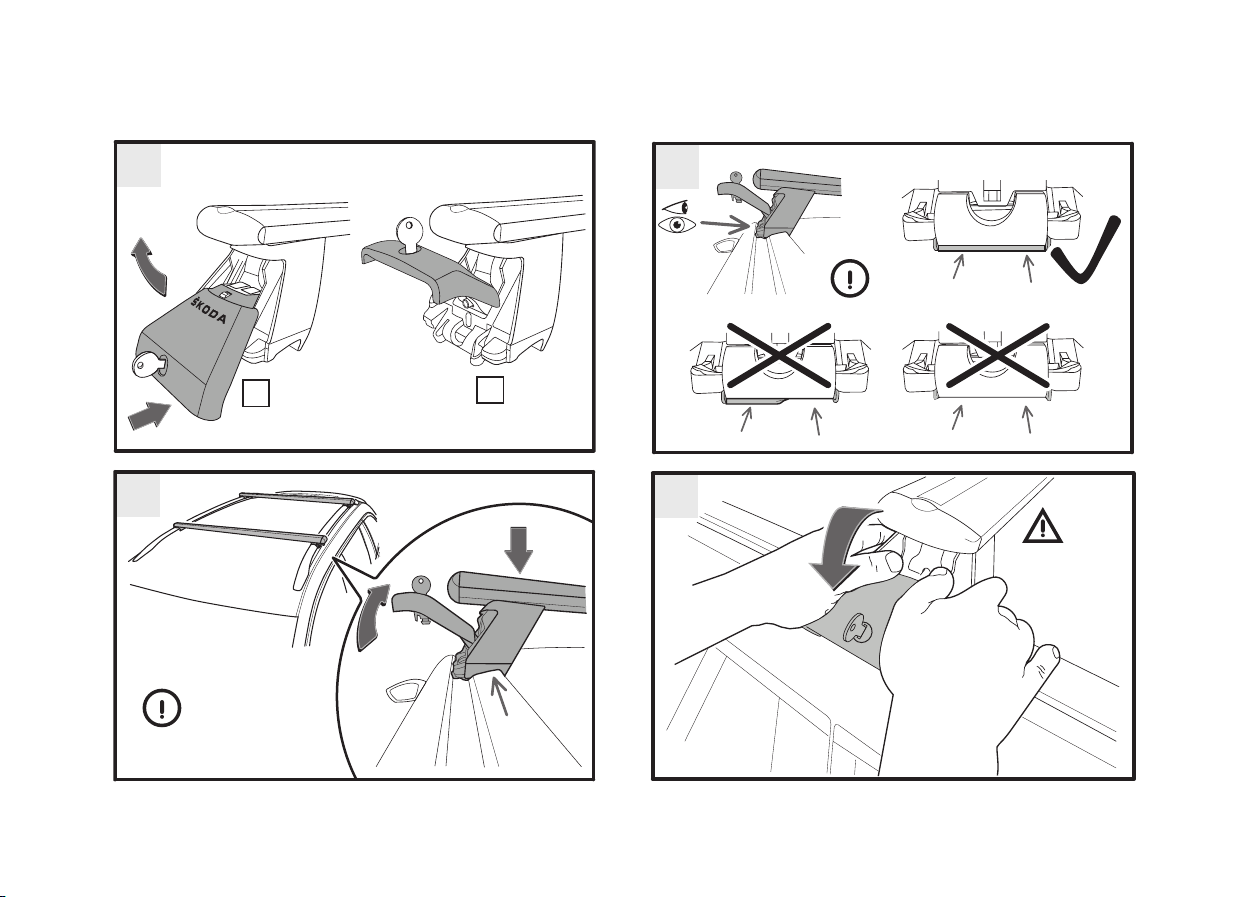 ŠKODA