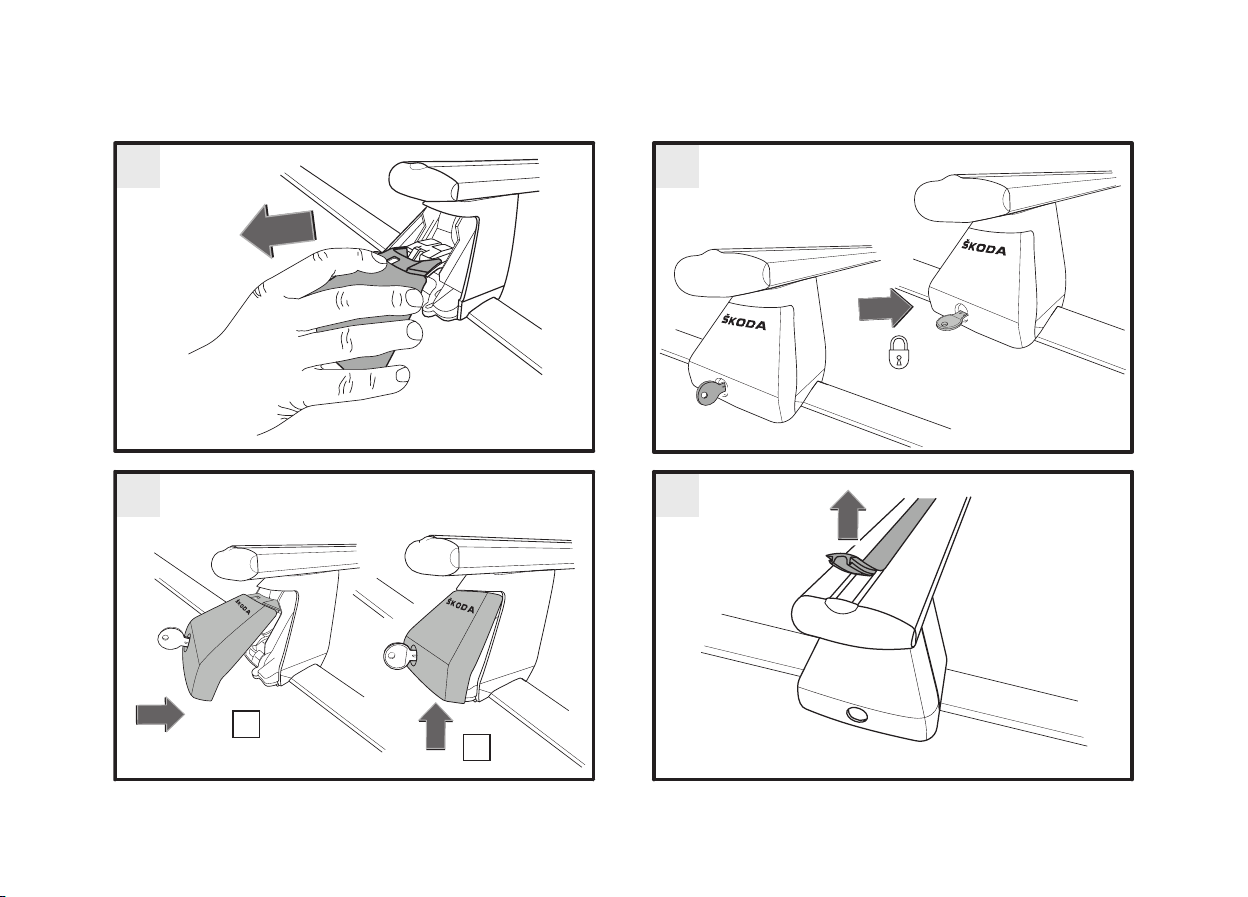 ŠKODA
ŠKODA
ŠKODA
ŠKODA