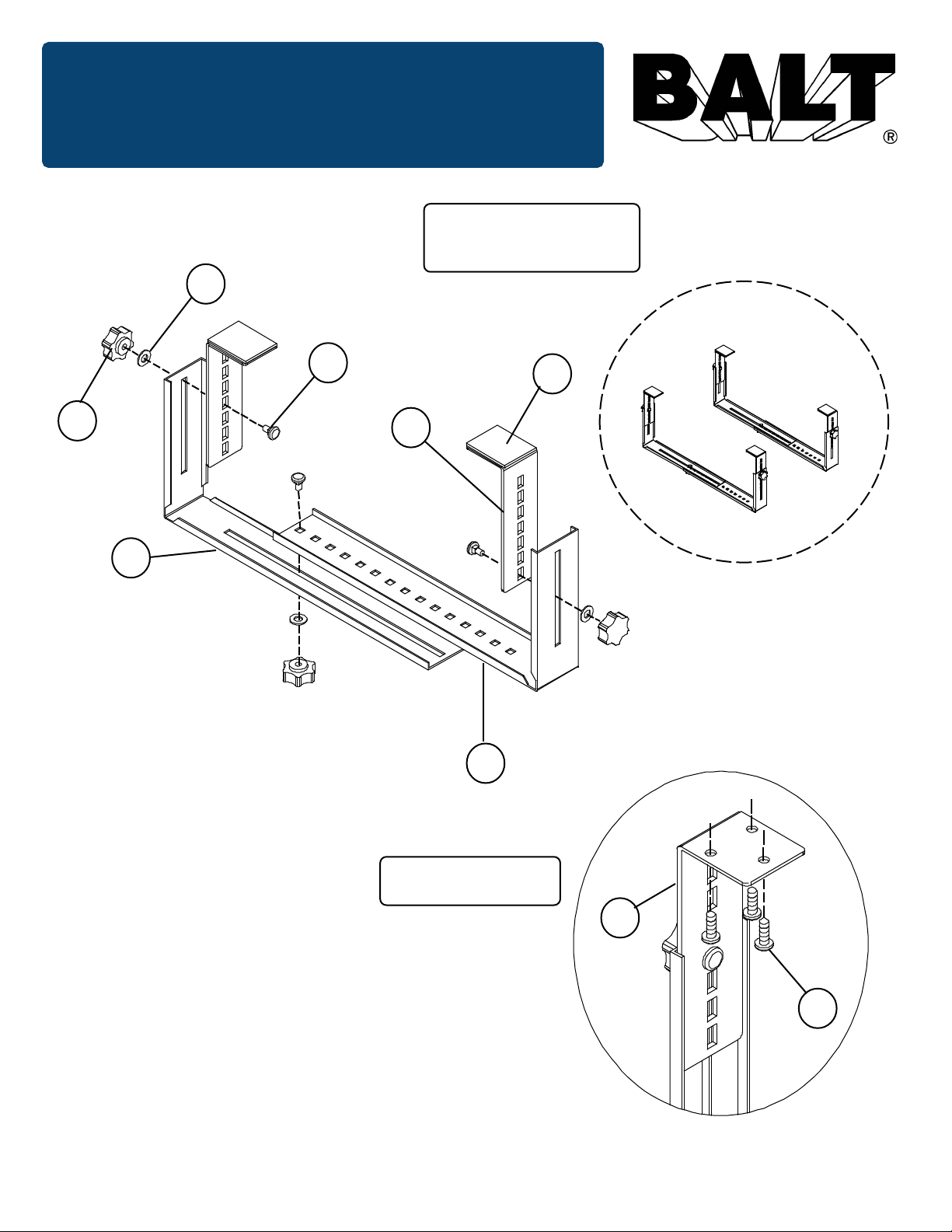 BALT®