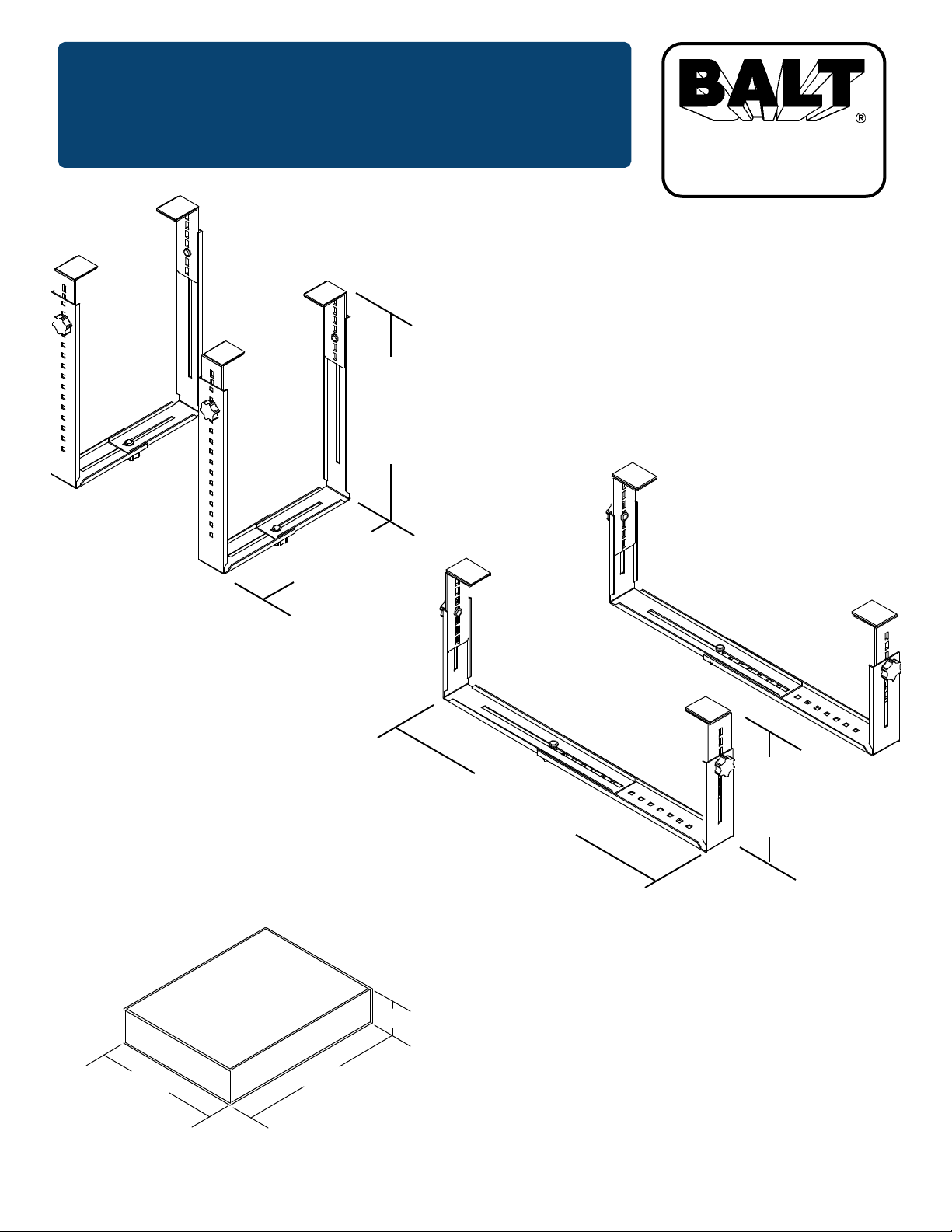 BALT
®