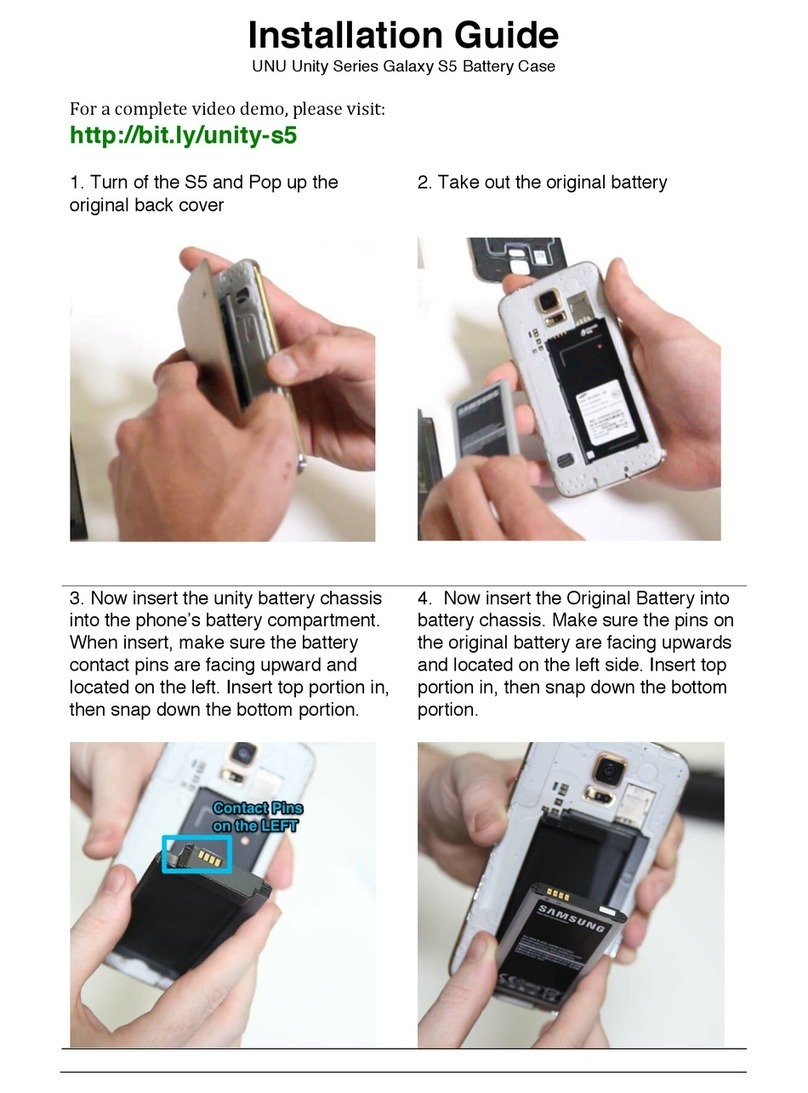 Installation Guide
UNU Unity Series Galaxy S5 Battery Case

For a complete video demo, please visit:
http://bit.ly/unity-s5

1. Turn of the S5 and Pop up the original back cover

2. Take out the original battery

3. Now insert the unity battery chassis into the phone's battery compartment. When insert, make sure the battery contact pins are facing upward and located on the left. Insert top portion in, then snap down the bottom portion.

Contact Pins on the LEFT

4. Now insert the Original Battery into battery chassis. Make sure the pins on the original battery are facing upwards and located on the left side. Insert top portion in, then snap down the bottom portion.

SAMSUNG