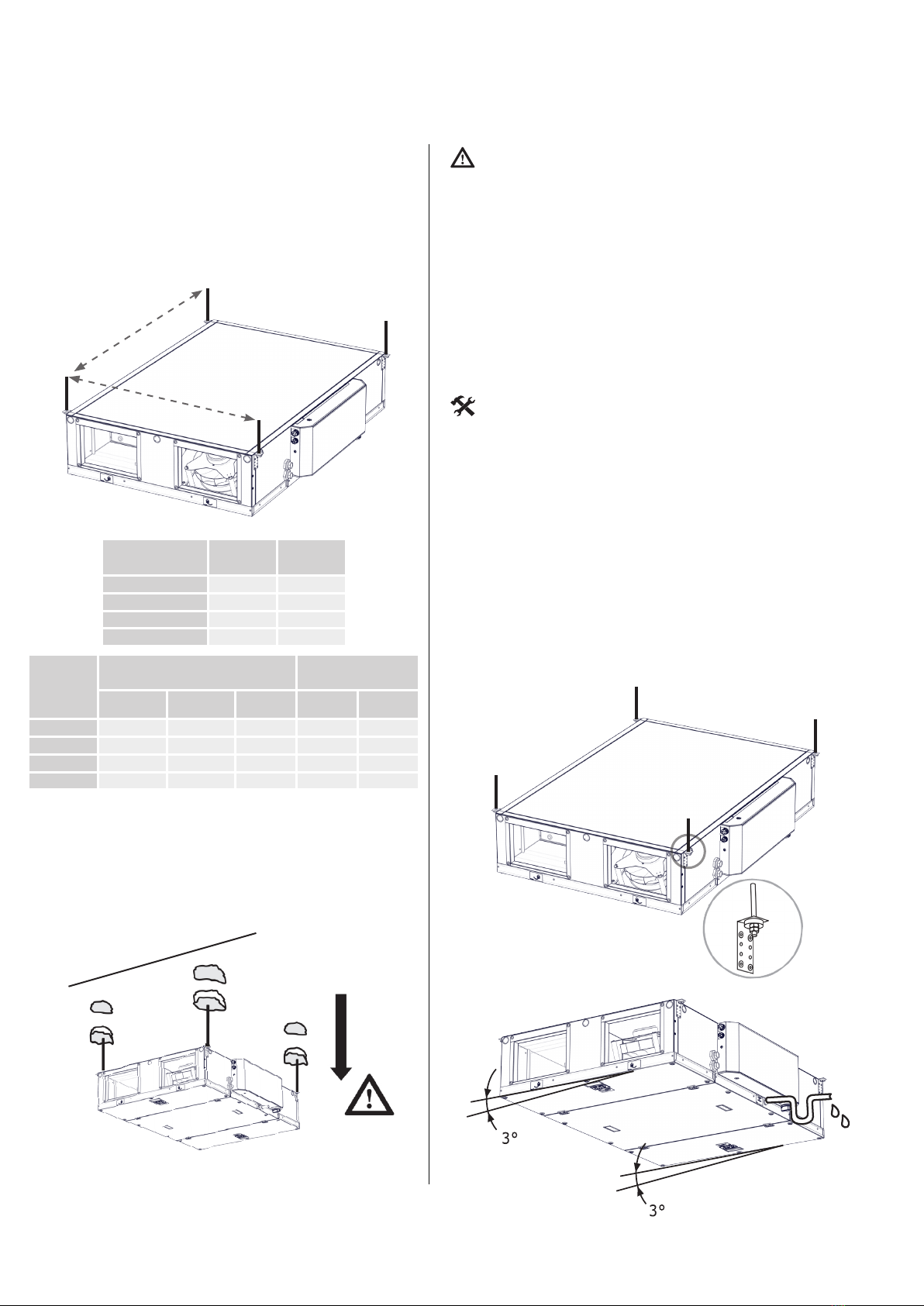 3°

3°