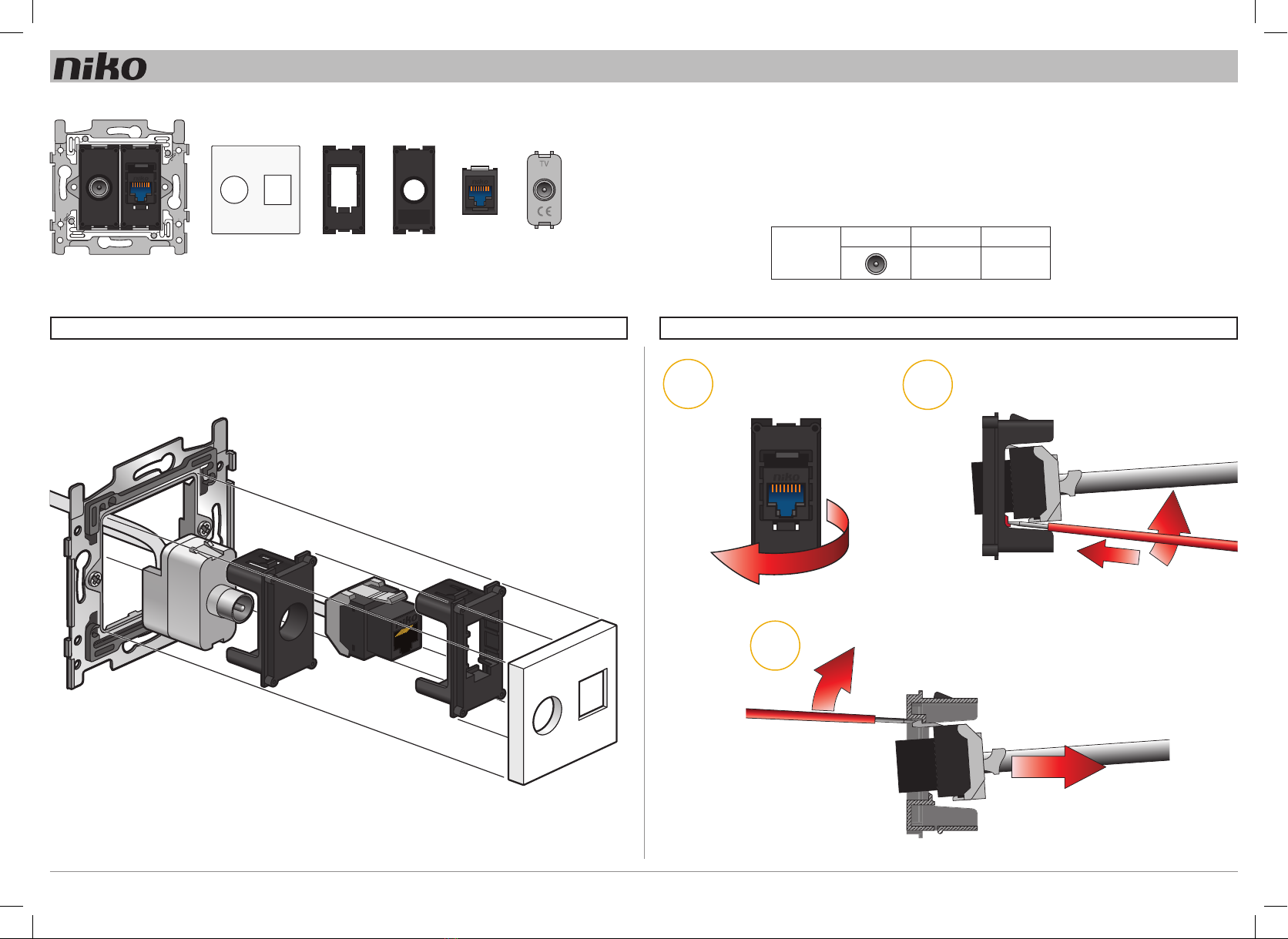 niko

TV

CE

niko