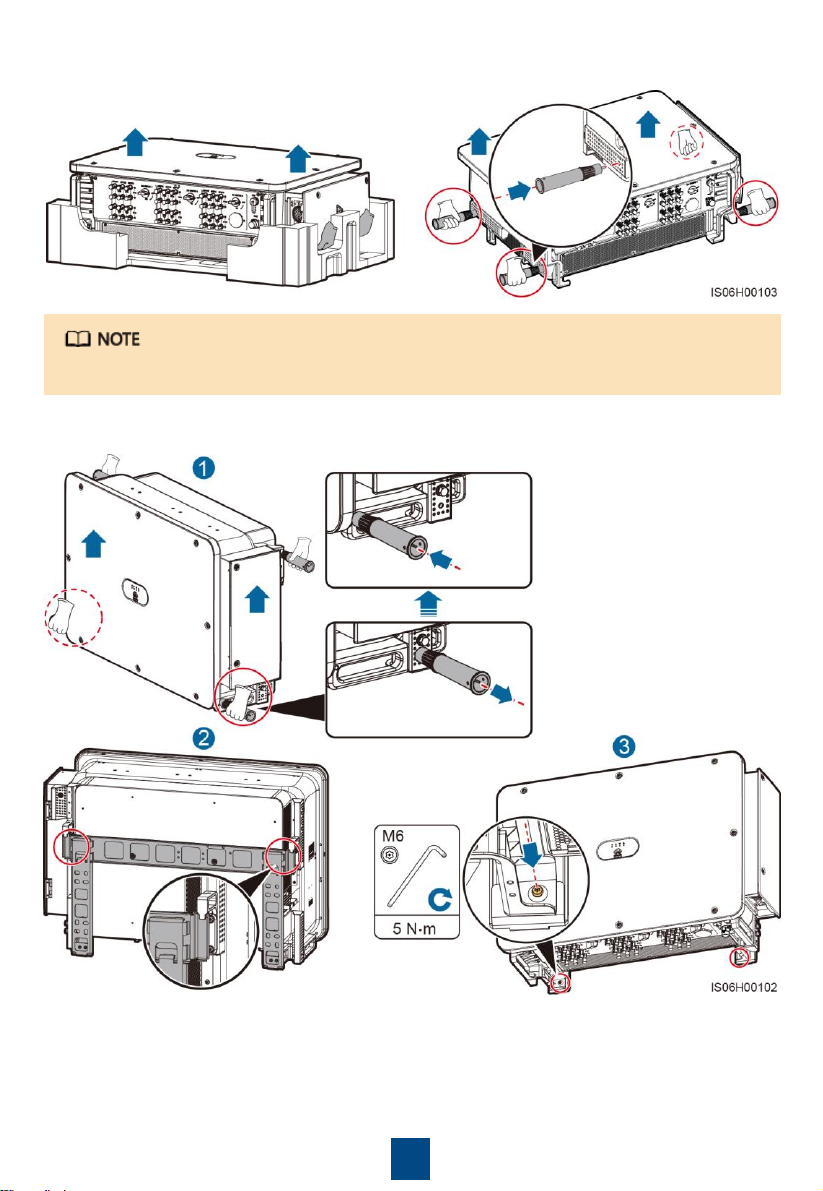 IS06H00103

NOTE

1

2

3

M6

5 N·m

IS06H00102