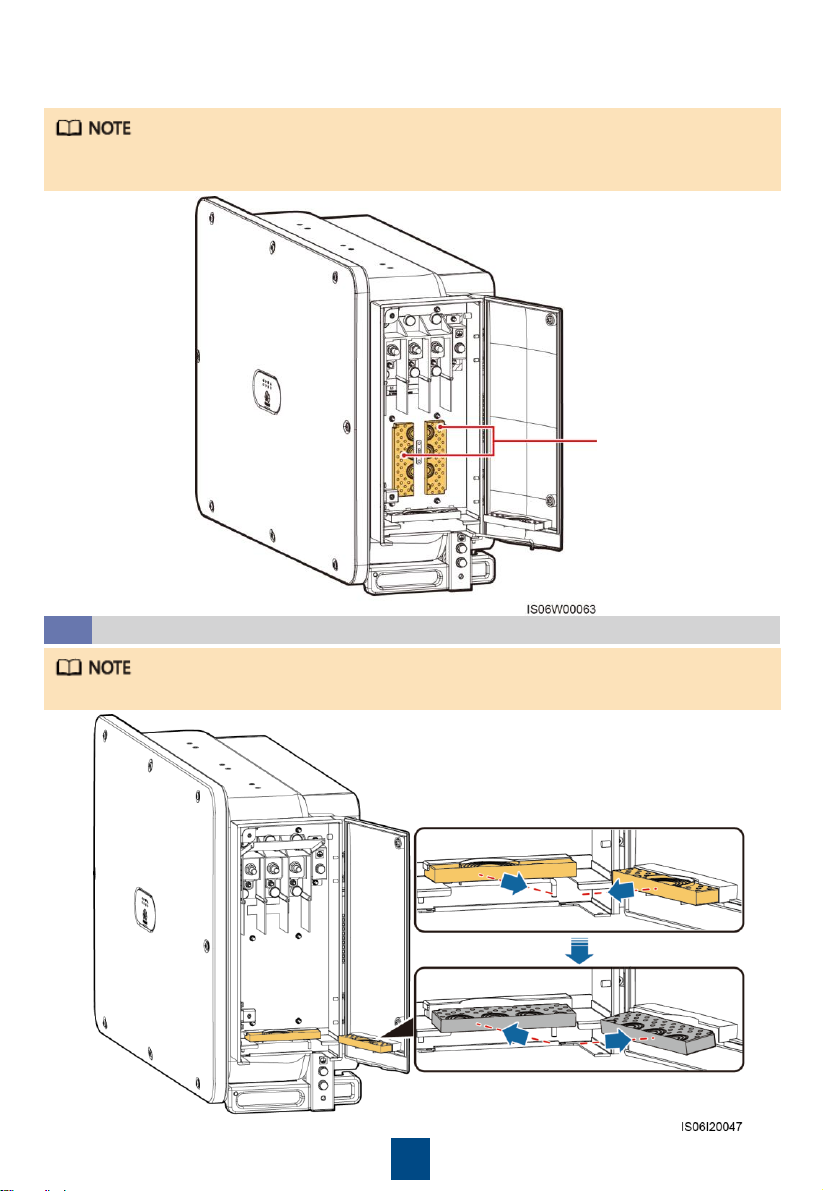 NOTE

IS06W00063

NOTE

IS06I20047