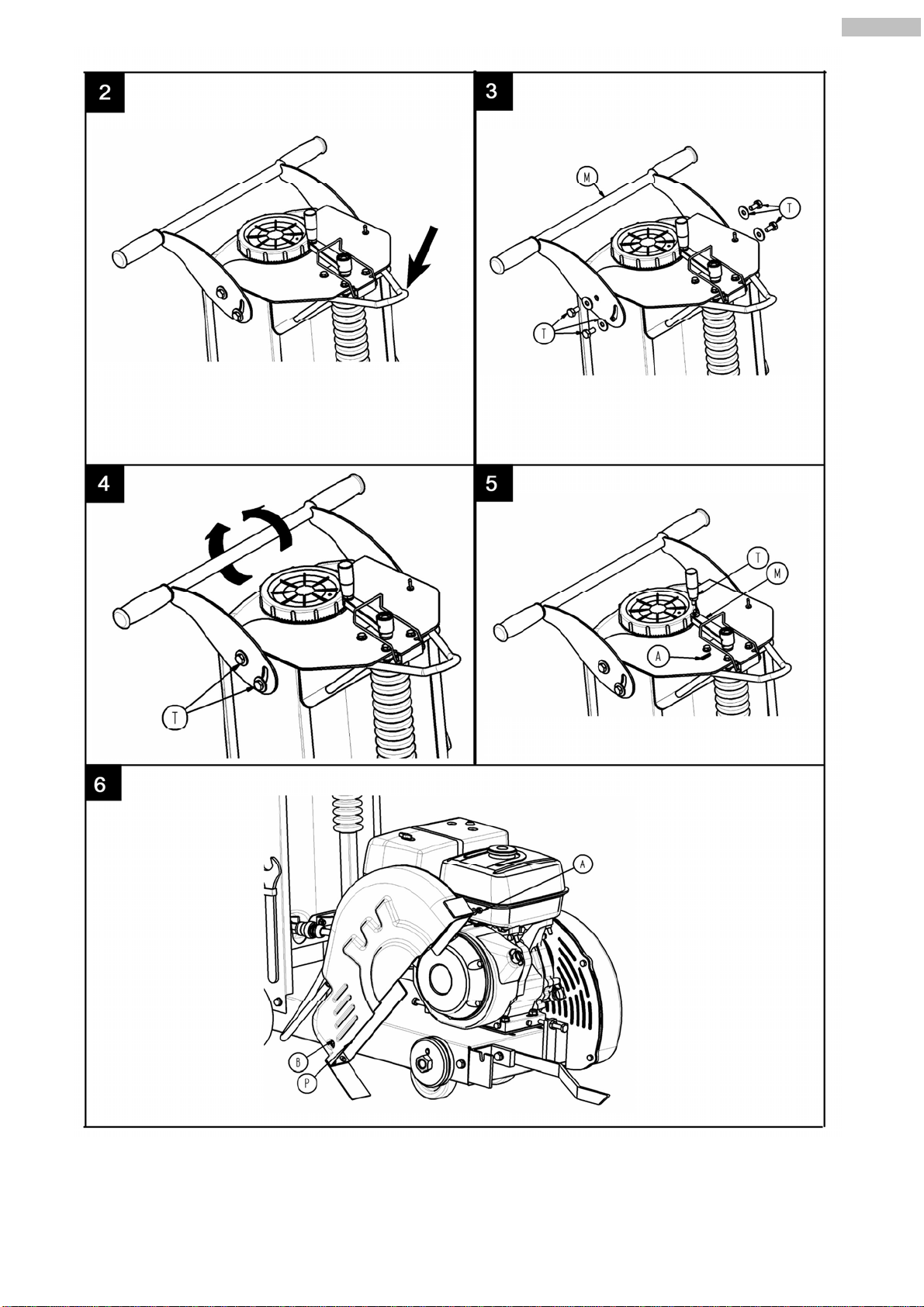 2

3

M

T

T

4

T

5

T

M

A

6

A

B

P