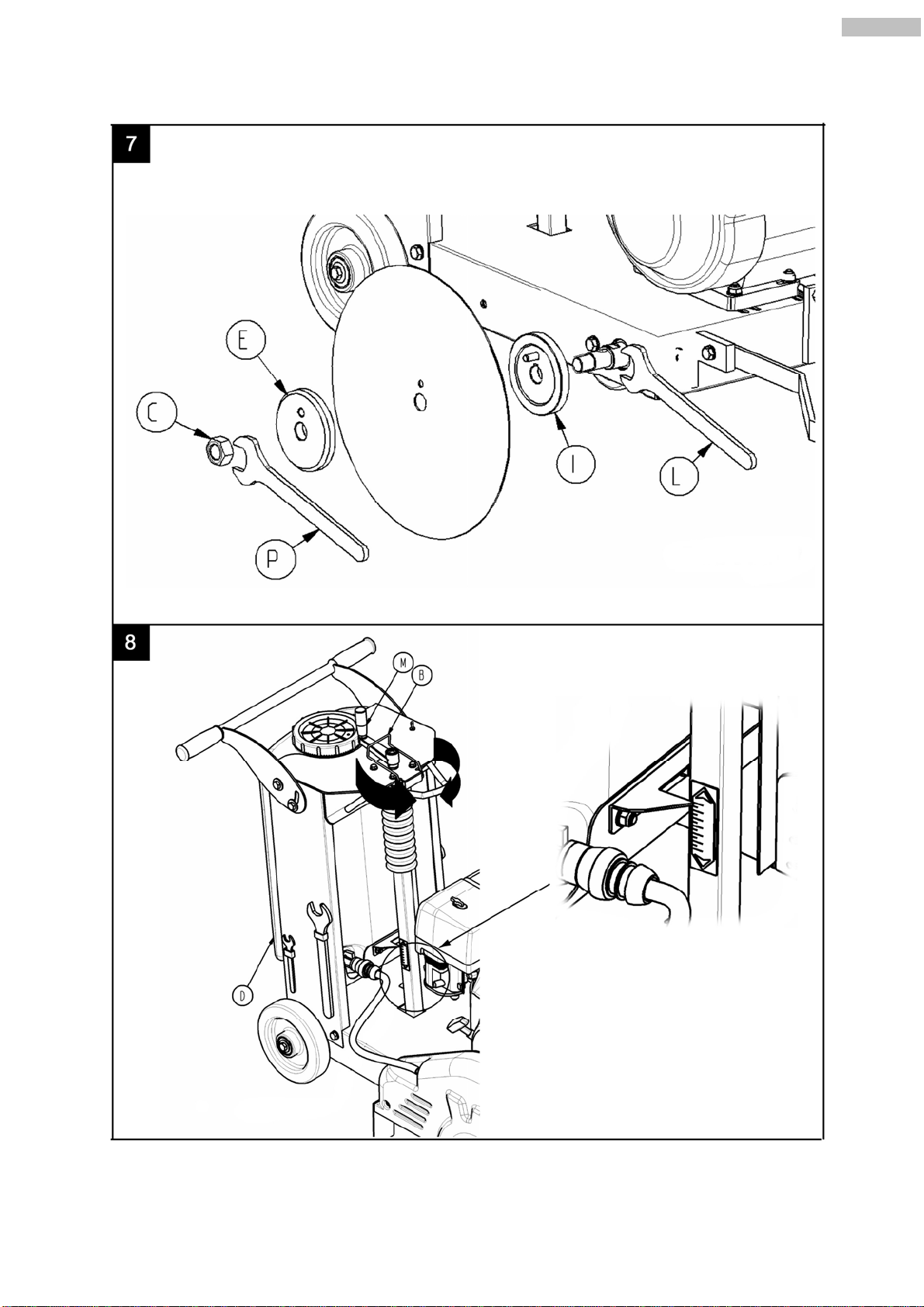 7

E

C

I

L

P

8

M

B

D