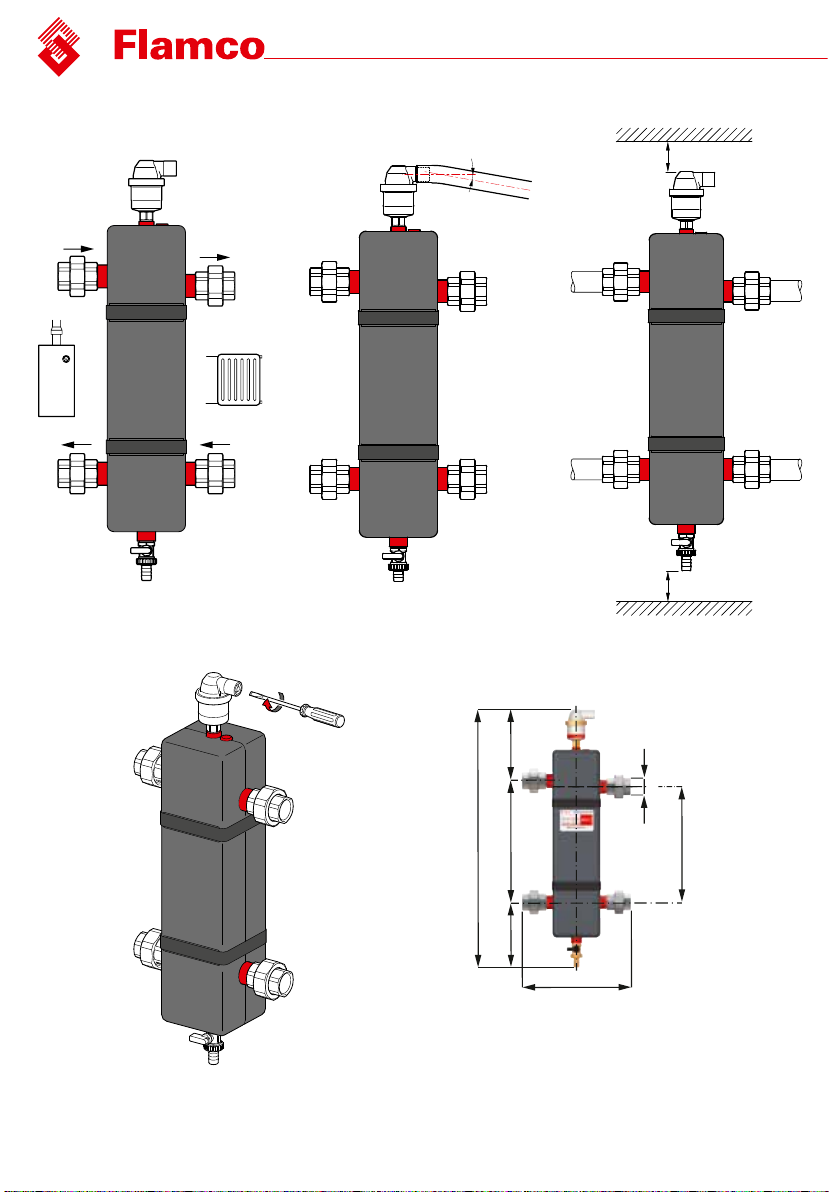 Flamco