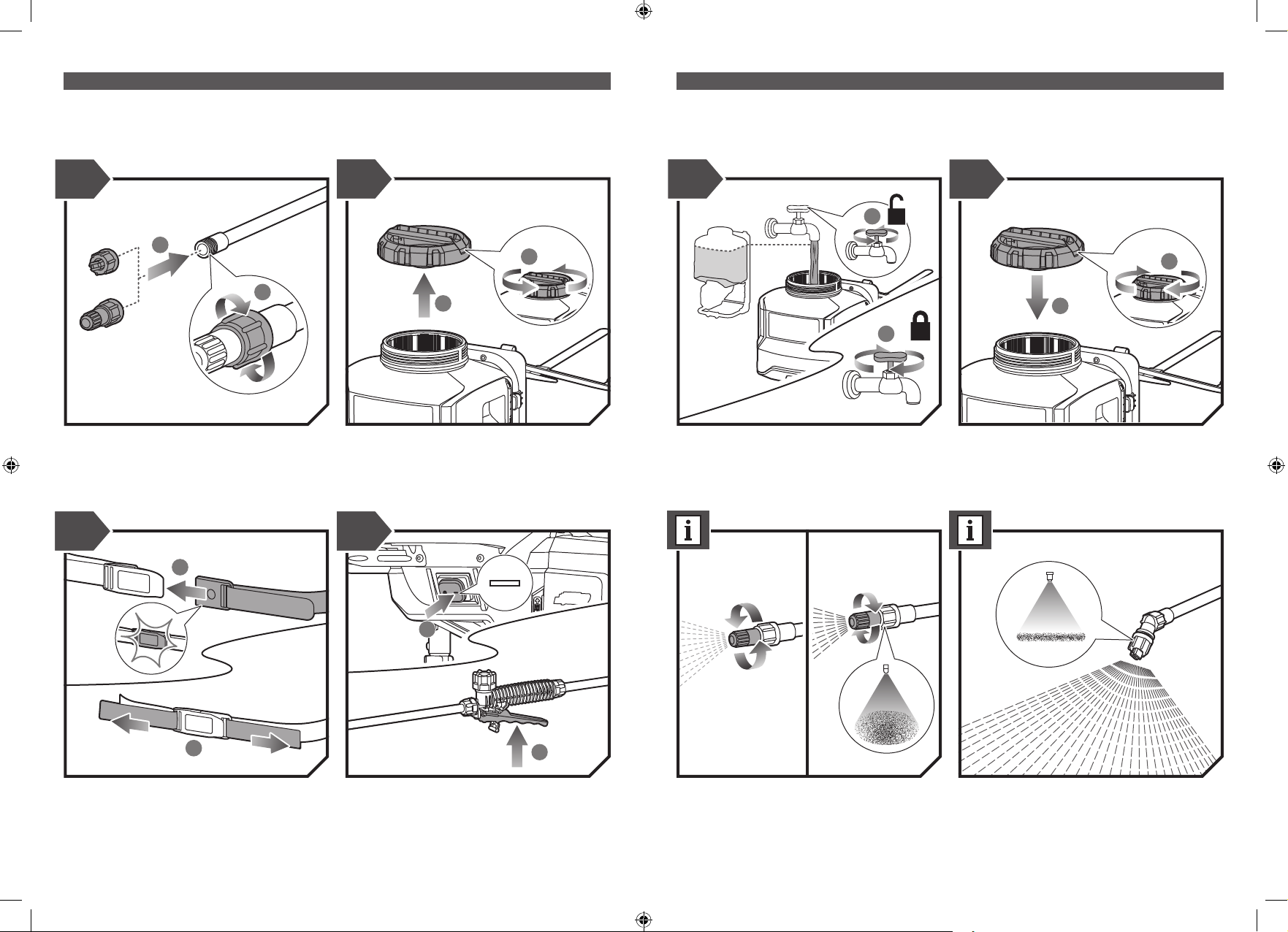 i

i