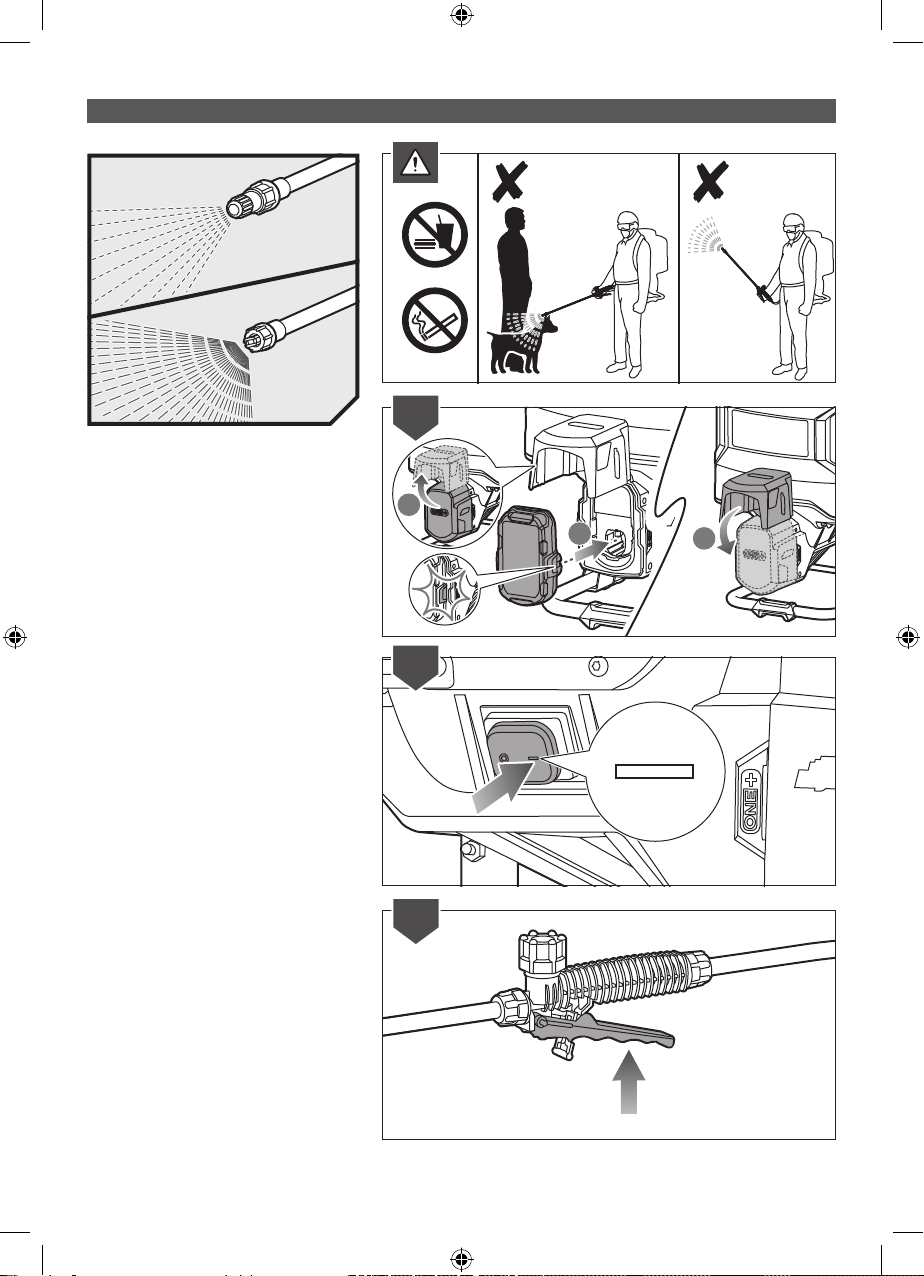 ONE+