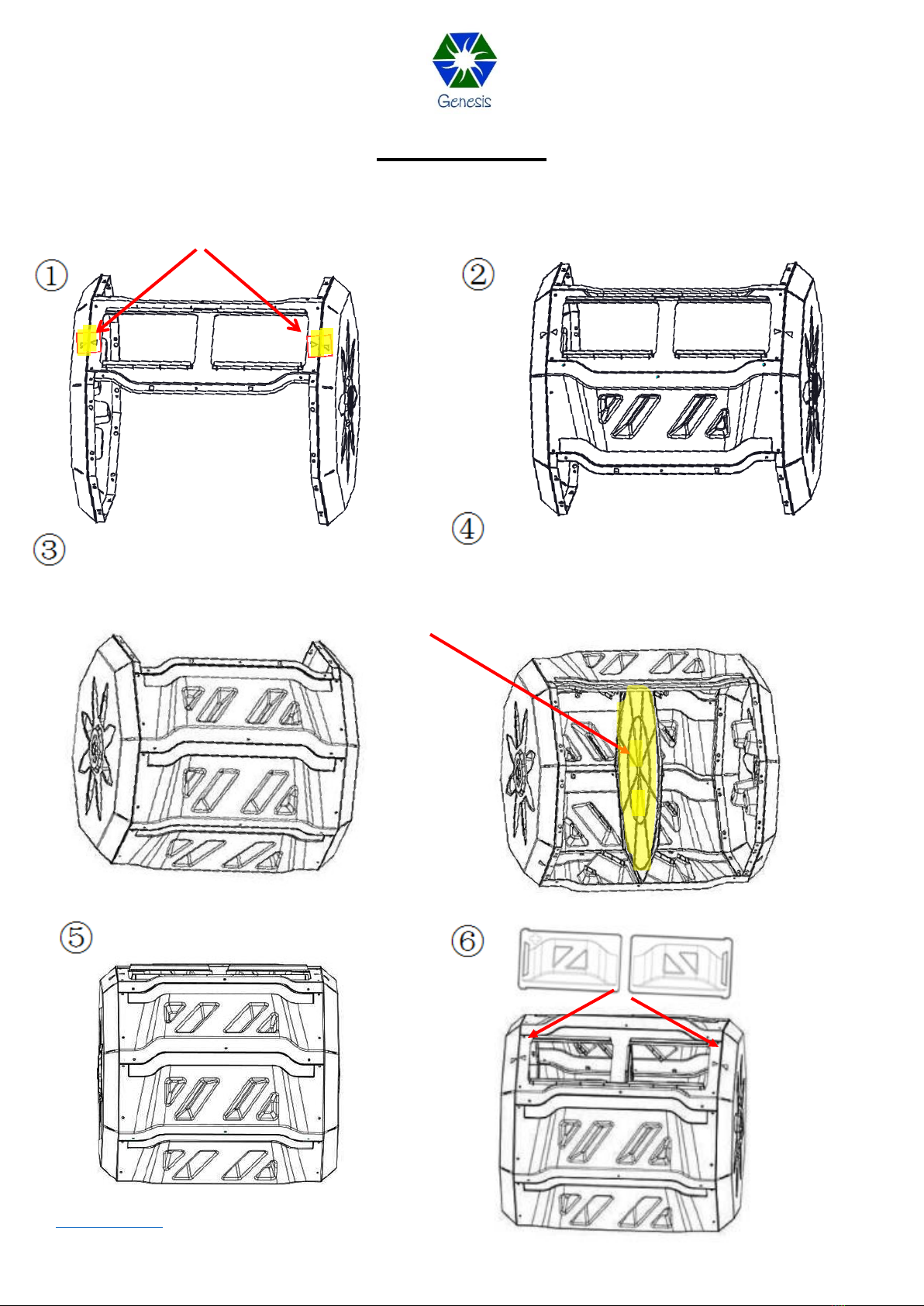 Genesis

①

②

③

④

⑤

⑥