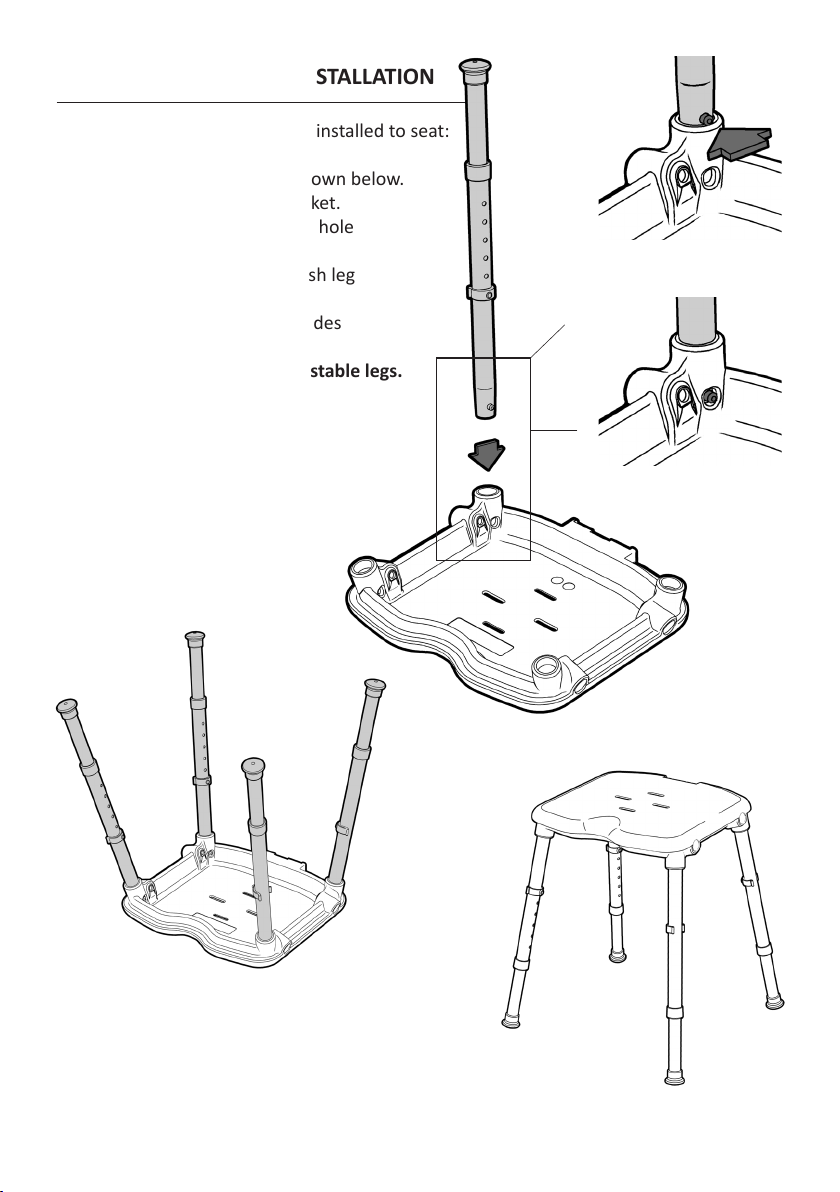 STALLATION

installed to seat:

own below.
ket.
hole

sh leg

des

stable legs.