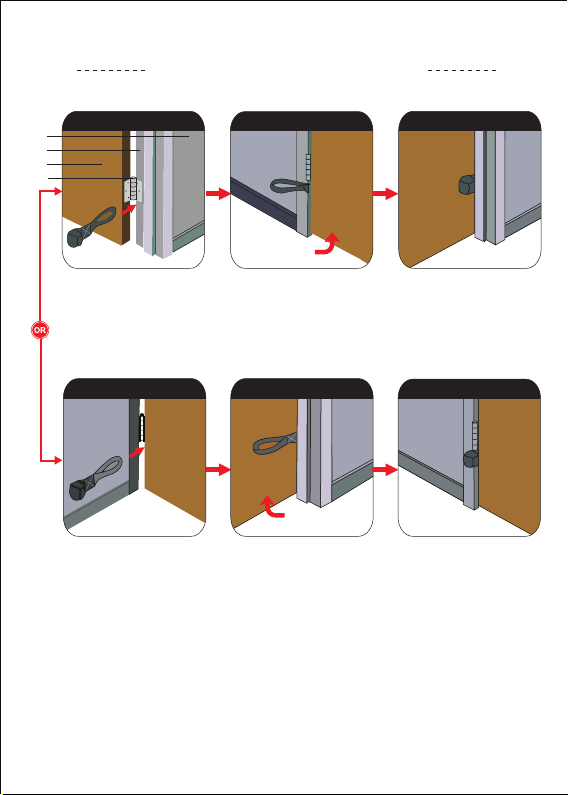 OR